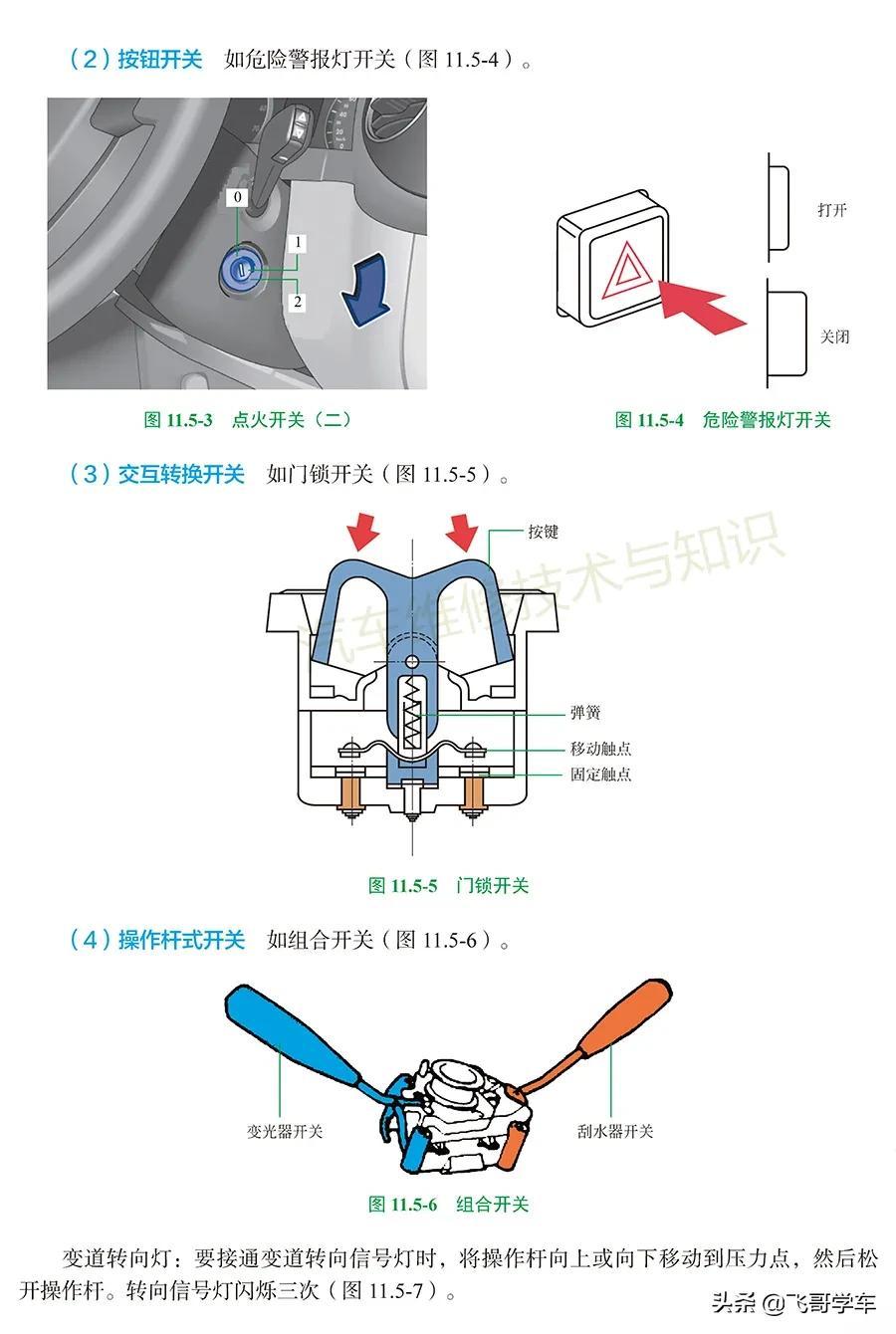 （2）按钮开关　如危险警报灯开关（图 11.5-4）。

0

1

2

打开

关闭

图 11.5-3　点火开关（二）

图 11.5-4　危险警报灯开关

（3）交互转换开关　如门锁开关（图 11.5-5）。

按键

汽车维修技术与知识

弹簧

移动触点

固定触点

图 11.5-5　门锁开关

（4）操作杆式开关　如组合开关（图 11.5-6）。

变光器开关

刮水器开关

图 11.5-6　组合开关

变道转向灯：要接通变道转向信号灯时，将操作杆向上或向下移动到压力点，然后松开操作杆。转向信号灯闪烁三次（图 11.5-7）。

头条 @飞哥学车