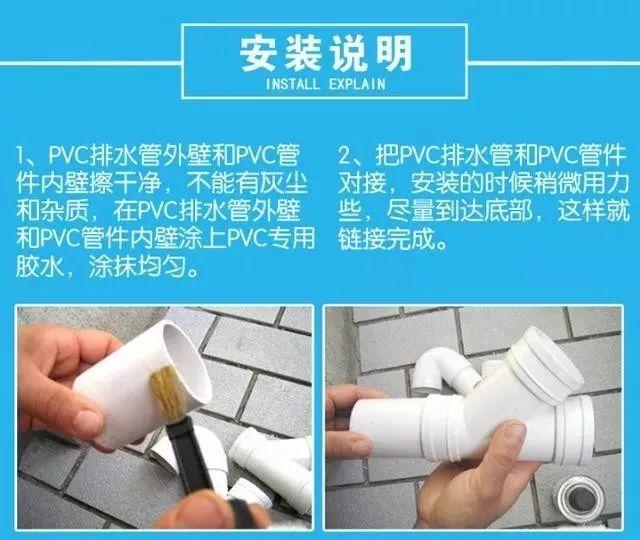 安装说明
INSTALL EXPLAIN

1、PVC排水管外壁和PVC管件内壁擦干净，不能有灰尘和杂质，在PVC排水管外壁和PVC管件内壁涂上PVC专用胶水，涂抹均匀。

2、把PVC排水管和PVC管件对接，安装的时候稍微用力些，尽量到达底部，这样就链接完成。