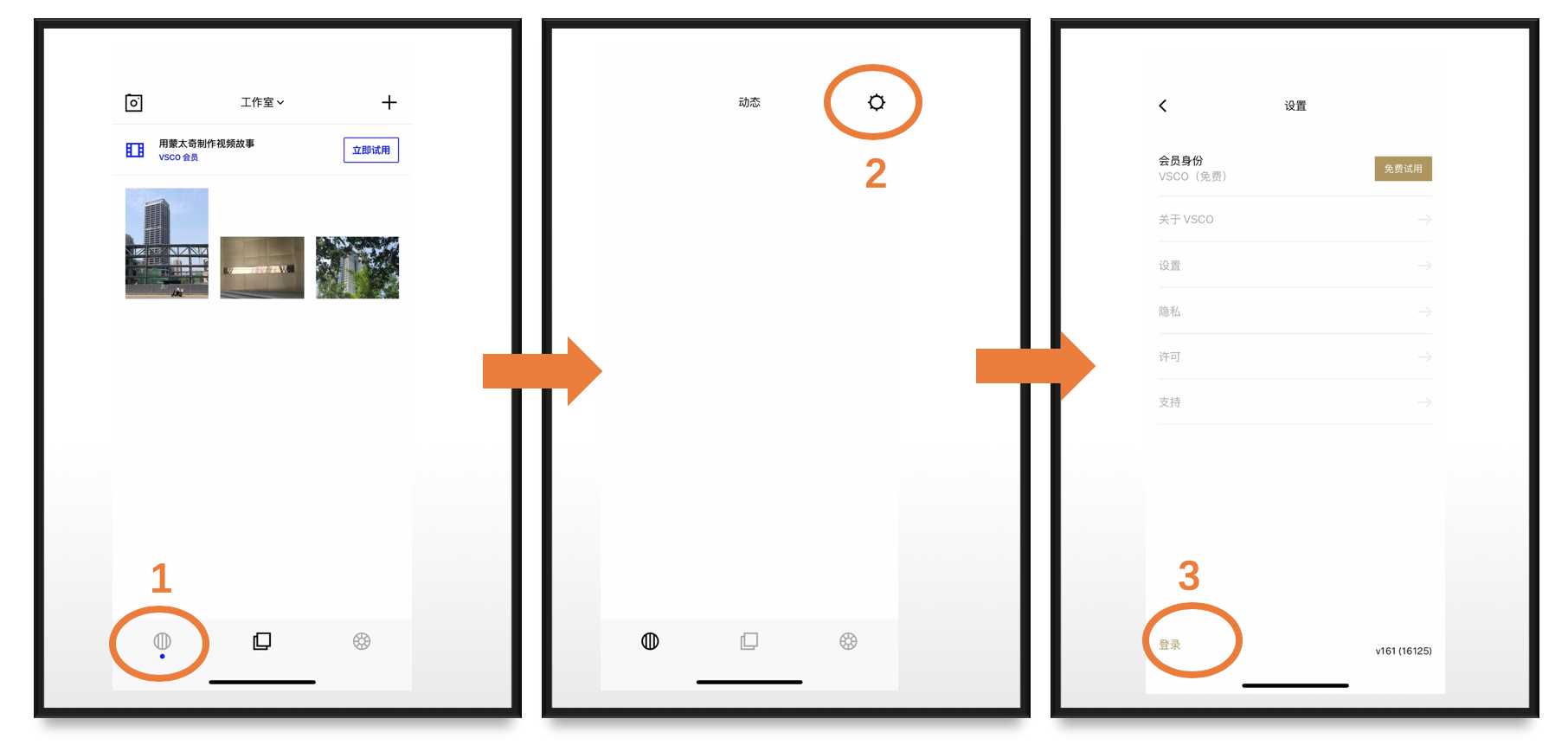 工作室

用蒙太奇制作视频故事
VSCO 会员
立即试用

1

动态

2

设置

会员身份
VSCO（免费）
免费试用

关于 VSCO

设置

隐私

许可

支持

3

登录

v161 (16125)