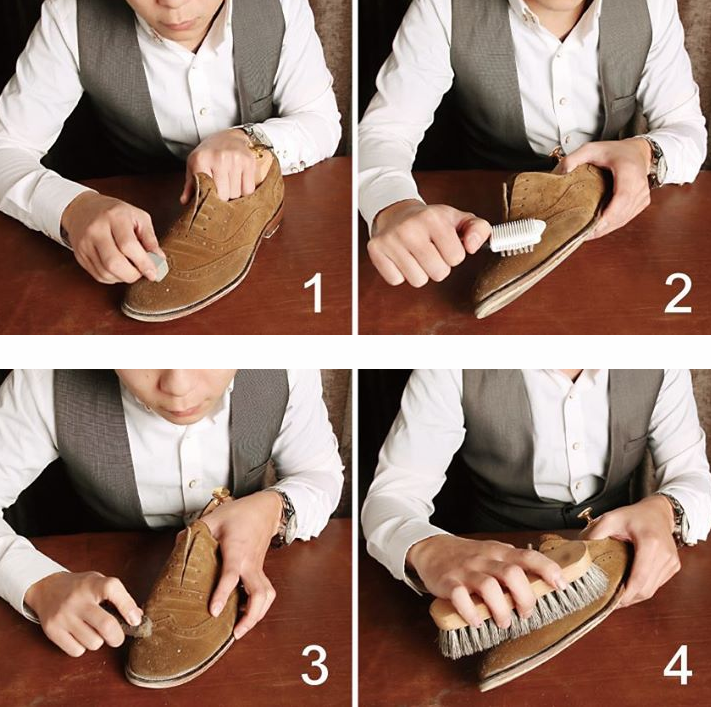 1

2

3

4