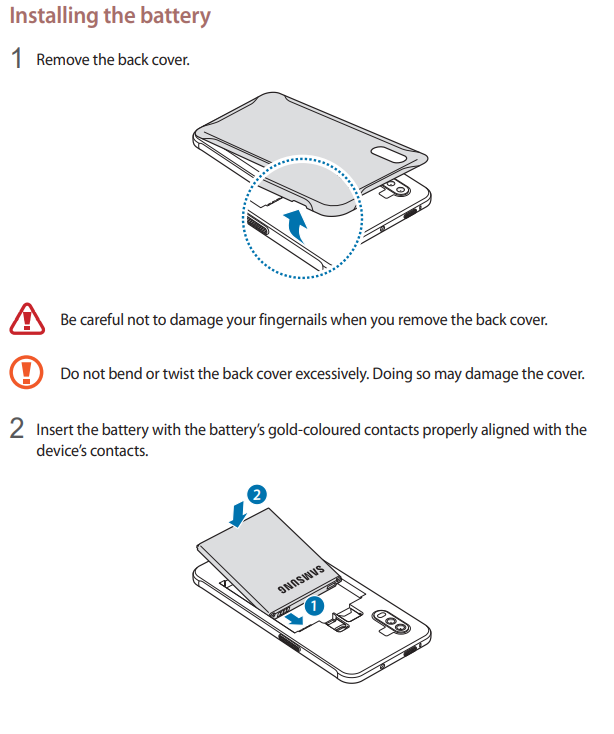 Installing the battery

1 Remove the back cover.

Be careful not to damage your fingernails when you remove the back cover.

Do not bend or twist the back cover excessively. Doing so may damage the cover.

2 Insert the battery with the battery's gold-coloured contacts properly aligned with the device's contacts.

2

SAMSUNG

1