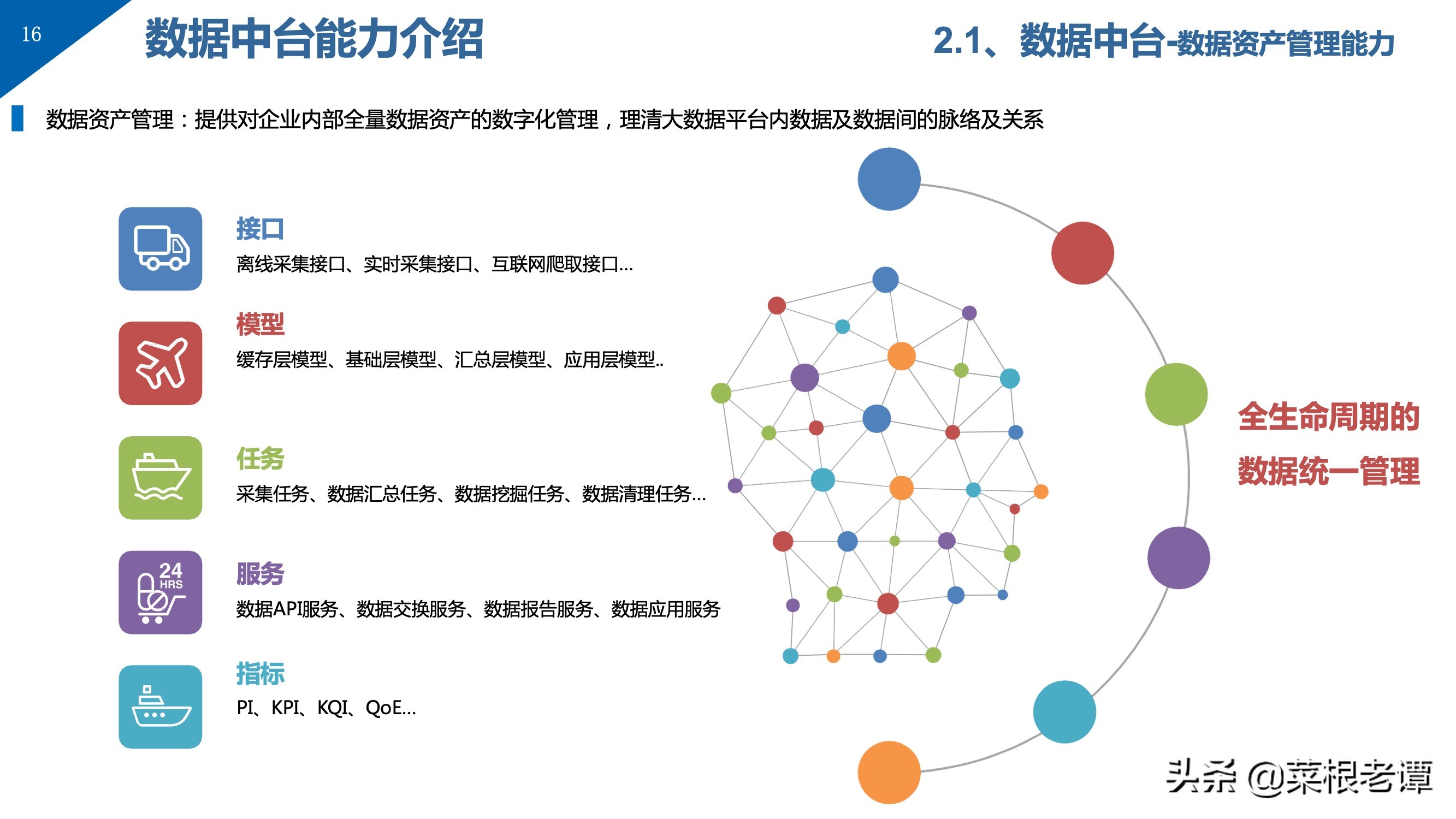 16

数据中台能力介绍

2.1、数据中台-数据资产管理能力

数据资产管理：提供对企业内部全量数据资产的数字化管理，理清大数据平台内数据及数据间的脉络及关系

接口

离线采集接口、实时采集接口、互联网爬取接口...

模型

缓存层模型、基础层模型、汇总层模型、应用层模型..

任务

采集任务、数据汇总任务、数据挖掘任务、数据清理任务...

24 HRS

服务

数据API服务、数据交换服务、数据报告服务、数据应用服务

指标

PI、KPI、KQI、QoE...

全生命周期的

数据统一管理

头条 @菜根老谭