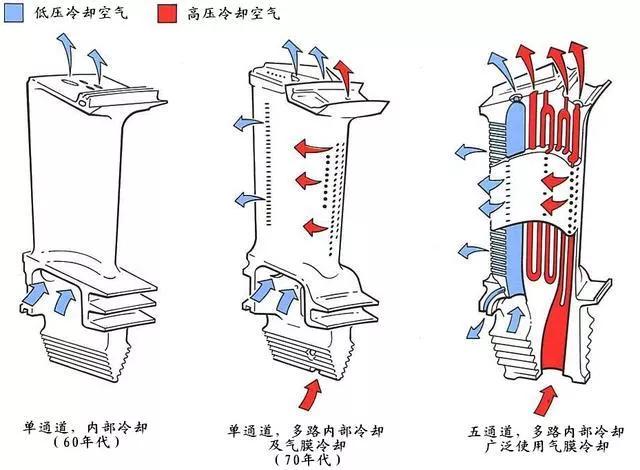 低压冷却空气

高压冷却空气

单通道，内部冷却
（60年代）

单通道，多路内部冷却
及气膜冷却
（70年代）

五通道，多路内部冷却
广泛使用气膜冷却