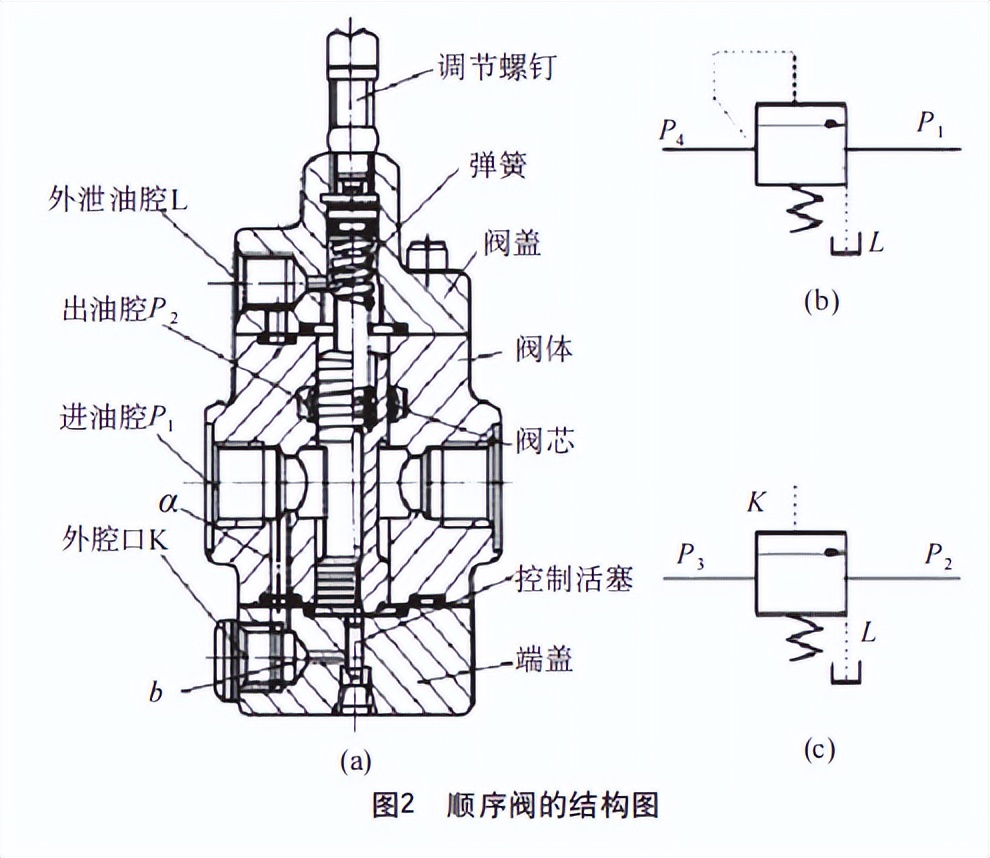 调节螺钉
弹簧
外泄油腔L
阀盖
出油腔$P_2$
阀体
进油腔$P_1$
阀芯
$\alpha$
外腔口K
控制活塞
端盖
$b$
(a)

$P_4$
$P_1$
$L$
(b)

$K$
$P_3$
$P_2$
$L$
(c)

图2　顺序阀的结构图