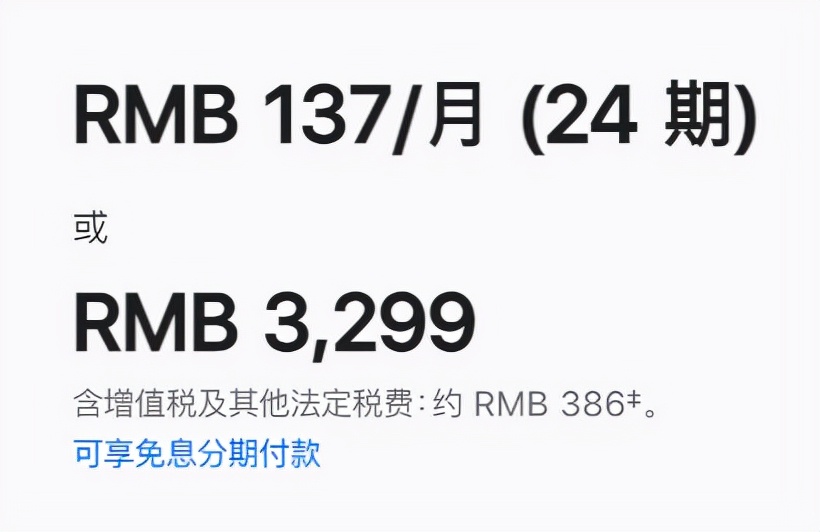 RMB 137/月 (24 期)

或

RMB 3,299

含增值税及其他法定税费：约 RMB 386‡。

可享免息分期付款