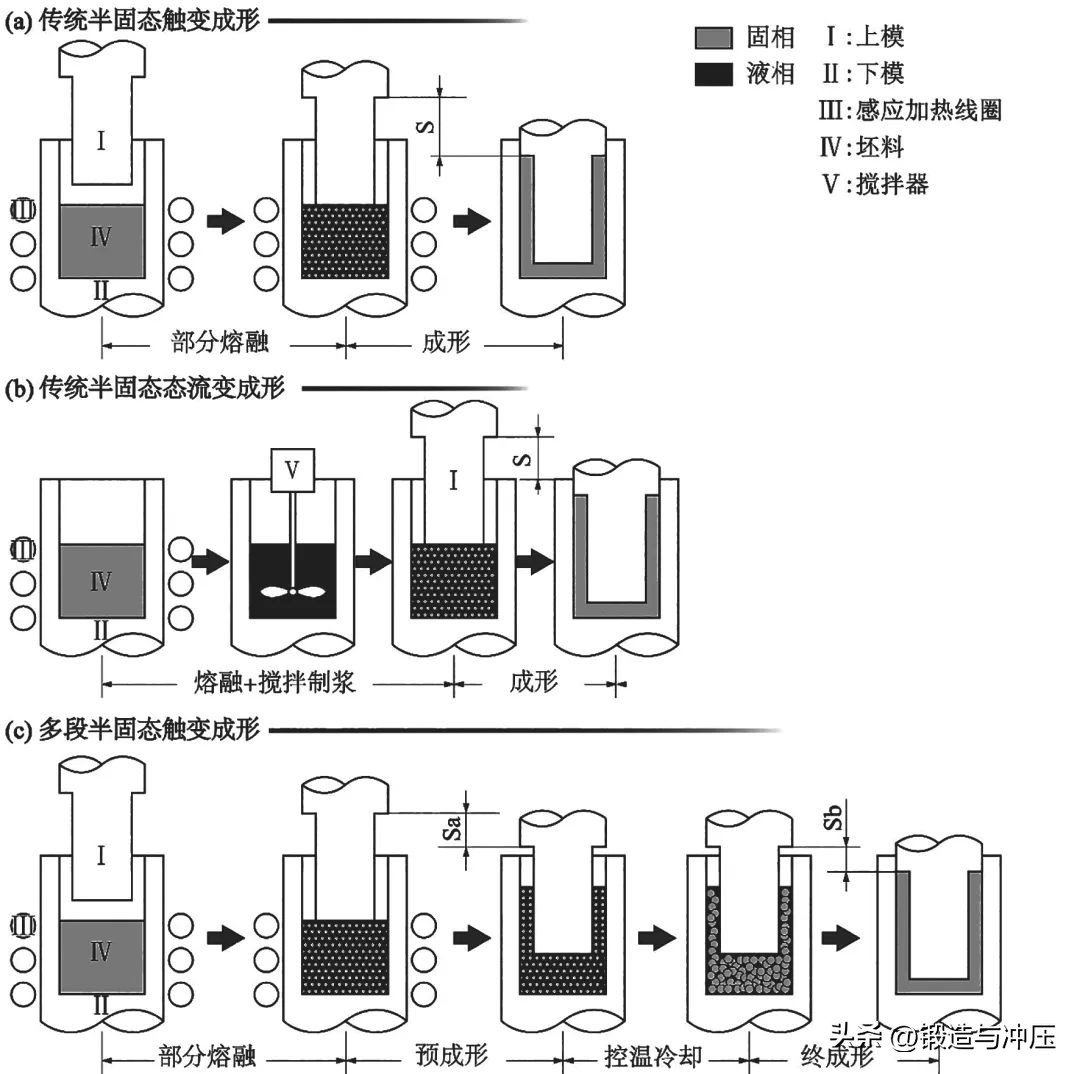 (a) 传统半固态触变成形

固相 Ⅰ:上模
液相 Ⅱ:下模
Ⅲ:感应加热线圈
Ⅳ:坯料
Ⅴ:搅拌器

Ⅰ
Ⅲ
Ⅳ
Ⅱ
S
部分熔融
成形

(b) 传统半固态态流变成形

Ⅲ
Ⅳ
Ⅱ
Ⅴ
Ⅰ
S
熔融+搅拌制浆
成形

(c) 多段半固态触变成形

Ⅰ
Ⅲ
Ⅳ
Ⅱ
Sa
Sb
部分熔融
预成形
控温冷却
终成形

头条 @锻造与冲压