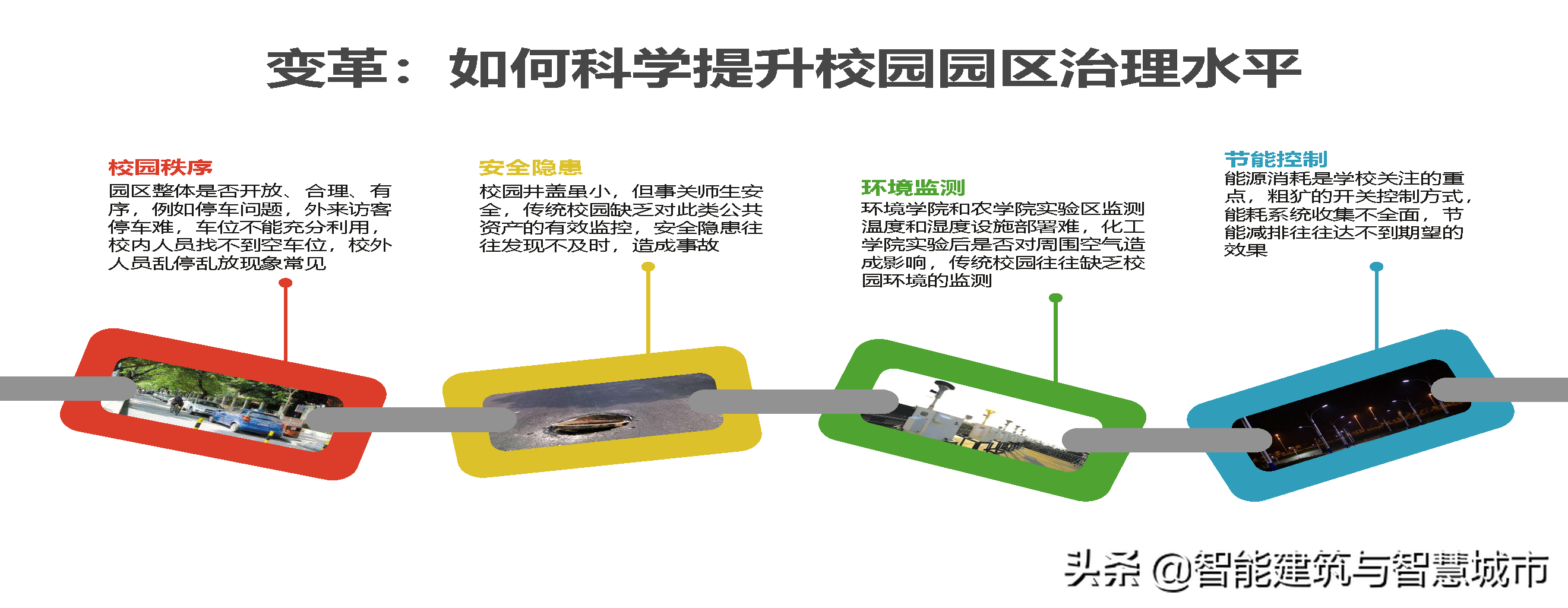 变革：如何科学提升校园园区治理水平

校园秩序
园区整体是否开放、合理、有序，例如停车问题，外来访客停车难，车位不能充分利用，校内人员找不到空车位，校外人员乱停乱放现象常见

安全隐患
校园井盖虽小，但事关师生安全，传统校园缺乏对此类公共资产的有效监控，安全隐患往往发现不及时，造成事故

环境监测
环境学院和农学院实验区监测温度和湿度设施部署难，化工学院实验后是否对周围空气造成影响，传统校园往往缺乏校园环境的监测

节能控制
能源消耗是学校关注的重点，粗犷的开关控制方式，能耗系统收集不全面，节能减排往往达不到期望的效果

头条 @智能建筑与智慧城市