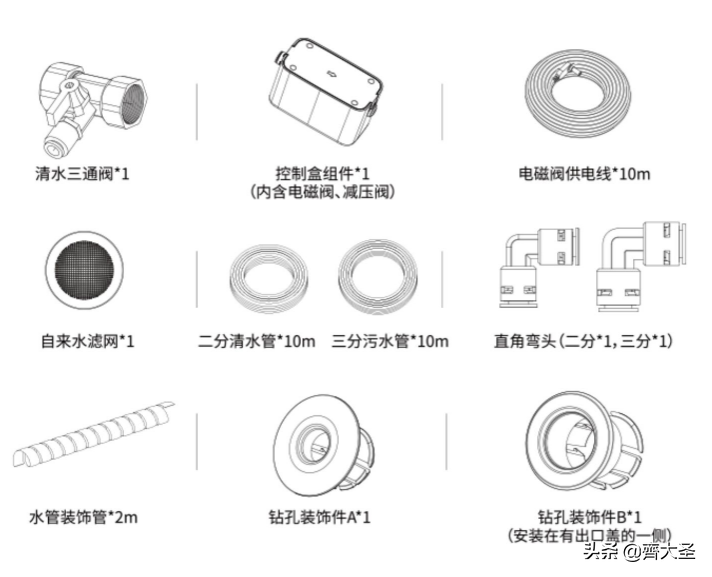 清水三通阀*1

控制盒组件*1
(内含电磁阀、减压阀)

电磁阀供电线*10m

自来水滤网*1

二分清水管*10m

三分污水管*10m

直角弯头(二分*1,三分*1)

水管装饰管*2m

钻孔装饰件A*1

钻孔装饰件B*1
(安装在有出口盖的一侧)

头条 @齊大圣