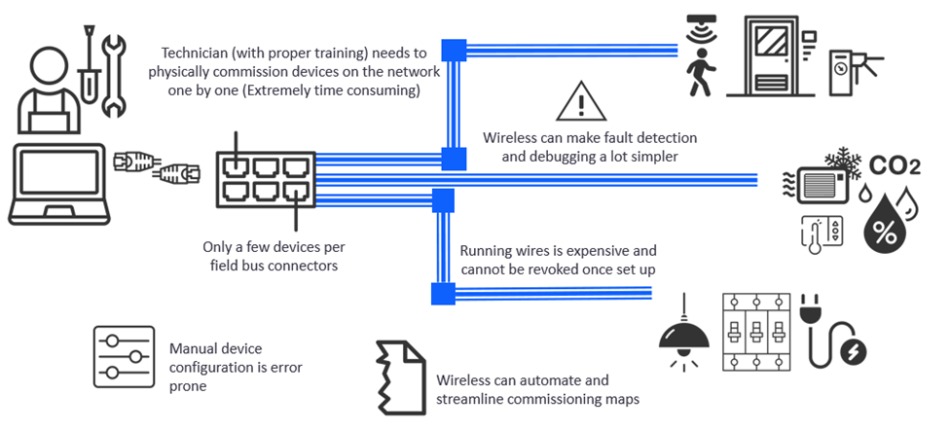 Technician (with proper training) needs to physically commission devices on the network one by one (Extremely time consuming)

Wireless can make fault detection and debugging a lot simpler

$CO_2$

%

Only a few devices per field bus connectors

Running wires is expensive and cannot be revoked once set up

Manual device configuration is error prone

Wireless can automate and streamline commissioning maps