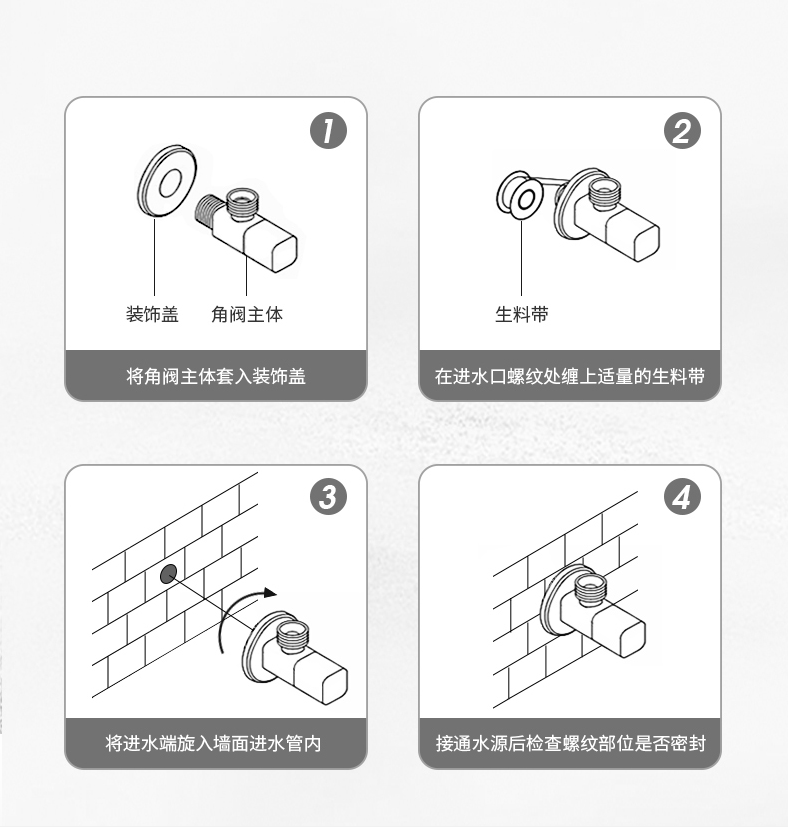 1

装饰盖 角阀主体

将角阀主体套入装饰盖

2

生料带

在进水口螺纹处缠上适量的生料带

3

将进水端旋入墙面进水管内

4

接通水源后检查螺纹部位是否密封