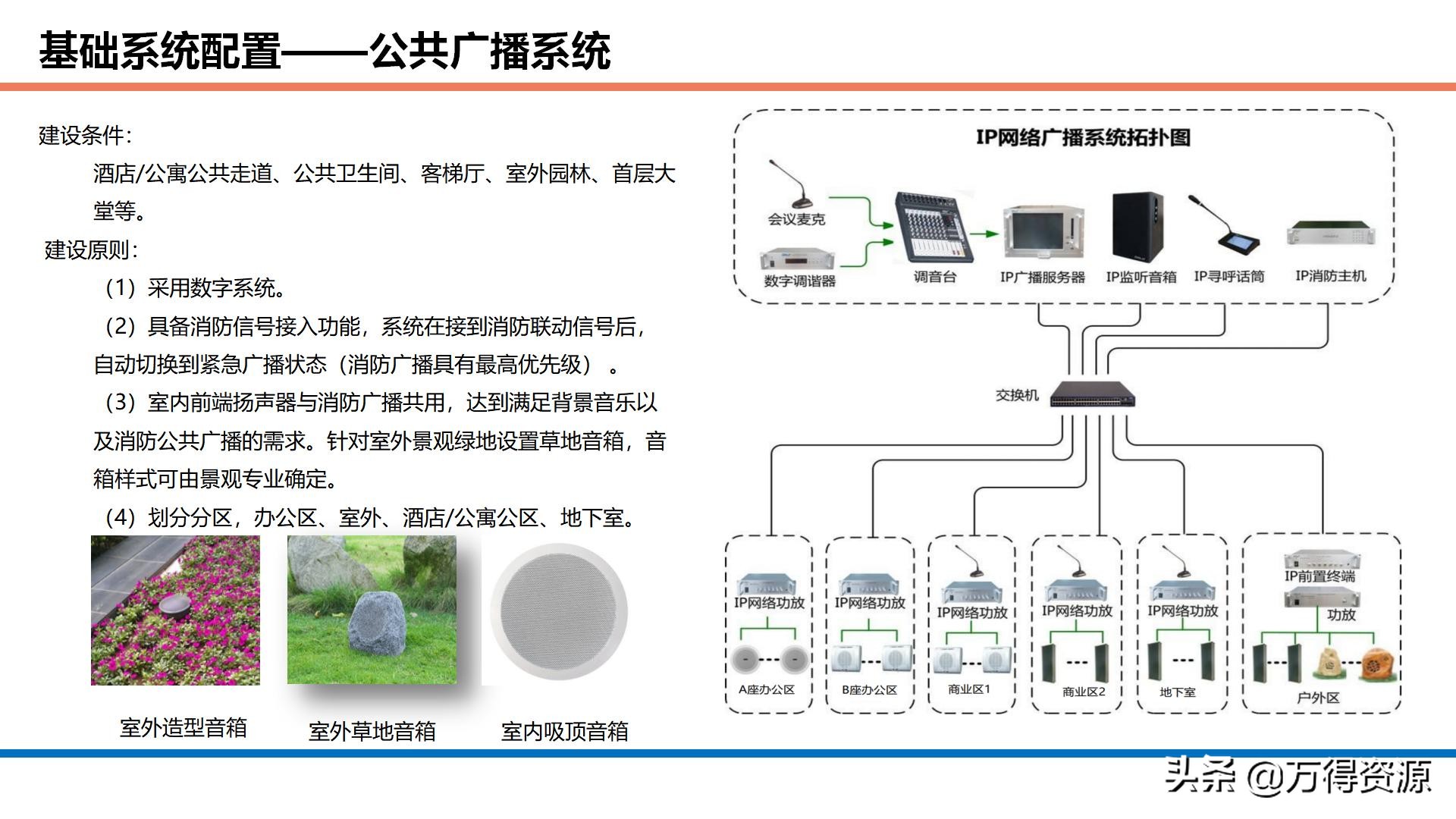 基础系统配置——公共广播系统

建设条件：

酒店/公寓公共走道、公共卫生间、客梯厅、室外园林、首层大堂等。

建设原则：

（1）采用数字系统。

（2）具备消防信号接入功能，系统在接到消防联动信号后，自动切换到紧急广播状态（消防广播具有最高优先级）。

（3）室内前端扬声器与消防广播共用，达到满足背景音乐以及消防公共广播的需求。针对室外景观绿地设置草地音箱，音箱样式可由景观专业确定。

（4）划分分区，办公区、室外、酒店/公寓公区、地下室。

室外造型音箱

室外草地音箱

室内吸顶音箱

IP网络广播系统拓扑图

会议麦克

数字调谐器

调音台

IP广播服务器

IP监听音箱

IP寻呼话筒

IP消防主机

交换机

IP网络功放

A座办公区

IP网络功放

B座办公区

IP网络功放

商业区1

IP网络功放

商业区2

IP网络功放

地下室

IP前置终端

功放

户外区

头条 @万得资源