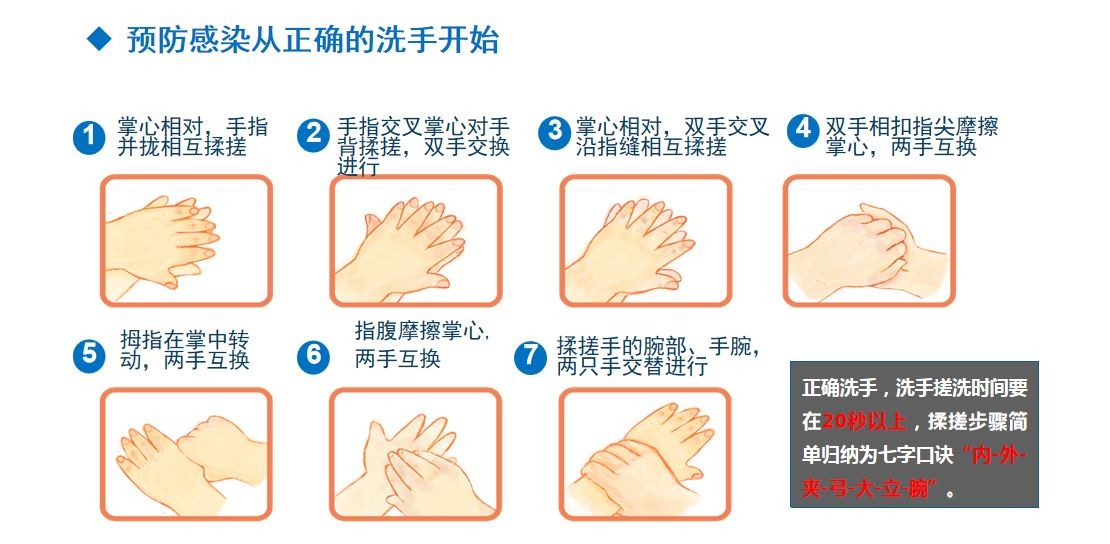 ◆ 预防感染从正确的洗手开始

1 掌心相对，手指并拢相互揉搓

2 手指交叉掌心对手背揉搓，双手交换进行

3 掌心相对，双手交叉沿指缝相互揉搓

4 双手相扣指尖摩擦掌心，两手互换

5 拇指在掌中转动，两手互换

6 指腹摩擦掌心，两手互换

7 揉搓手的腕部、手腕，两只手交替进行

正确洗手，洗手搓洗时间要在20秒以上，揉搓步骤简单归纳为七字口诀“内-外-夹-弓-大-立-腕”。