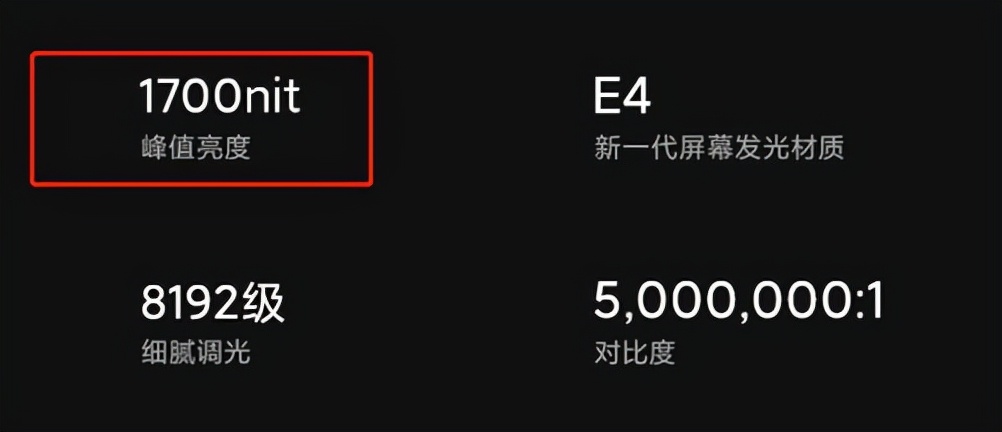 1700nit
峰值亮度

E4
新一代屏幕发光材质

8192级
细腻调光

5,000,000:1
对比度