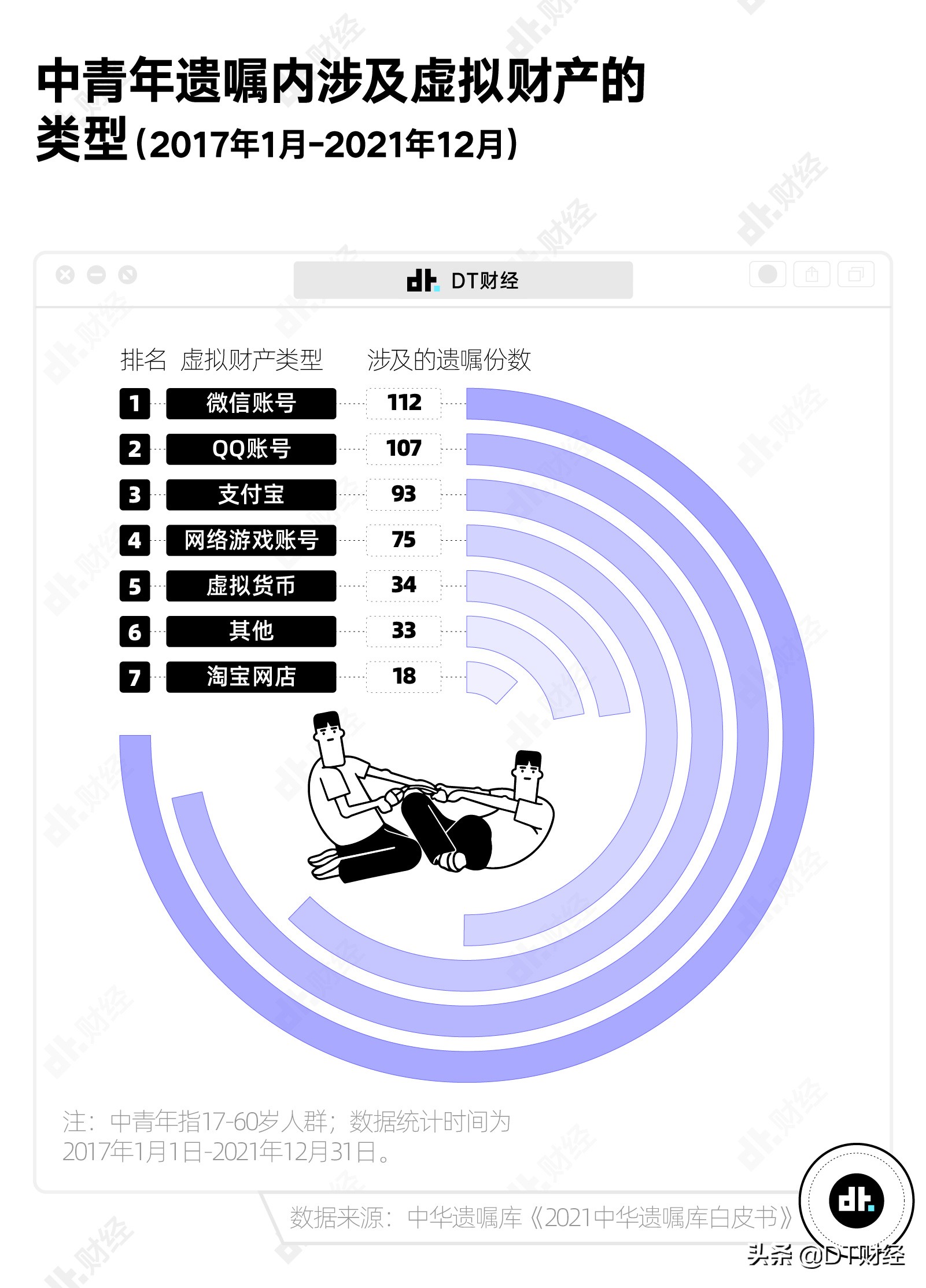 中青年遗嘱内涉及虚拟财产的类型（2017年1月-2021年12月）

DT财经

| 排名 | 虚拟财产类型 | 涉及的遗嘱份数 |
|---|---|---|
| 1 | 微信账号 | 112 |
| 2 | QQ账号 | 107 |
| 3 | 支付宝 | 93 |
| 4 | 网络游戏账号 | 75 |
| 5 | 虚拟货币 | 34 |
| 6 | 其他 | 33 |
| 7 | 淘宝网店 | 18 |

注：中青年指17-60岁人群；数据统计时间为2017年1月1日-2021年12月31日。

数据来源：中华遗嘱库《2021中华遗嘱库白皮书》

头条 @DT财经