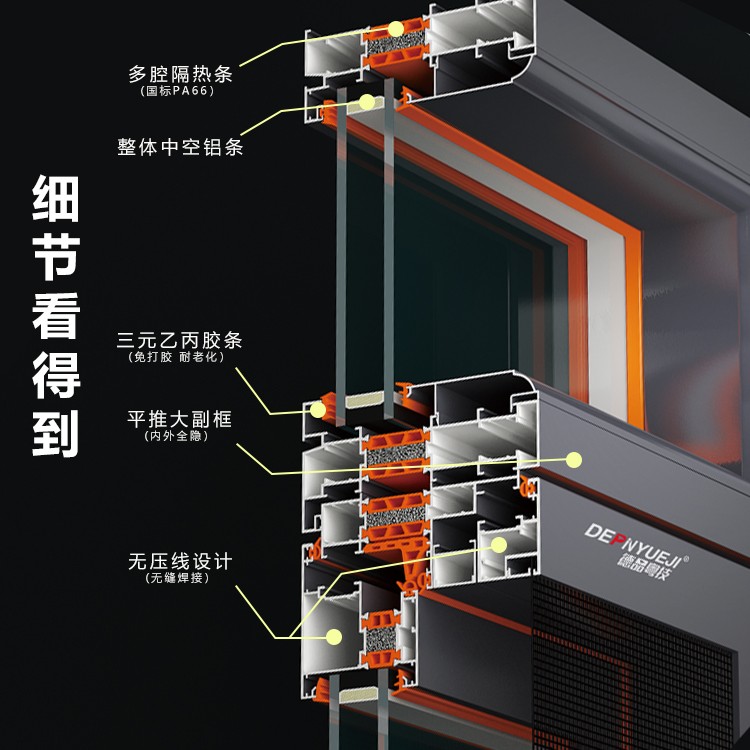 细节看得到

多腔隔热条
(国标PA66)

整体中空铝条

三元乙丙胶条
(免打胶 耐老化)

平推大副框
(内外全隐)

无压线设计
(无缝焊接)

DEPNYUEJI®
德品粤技