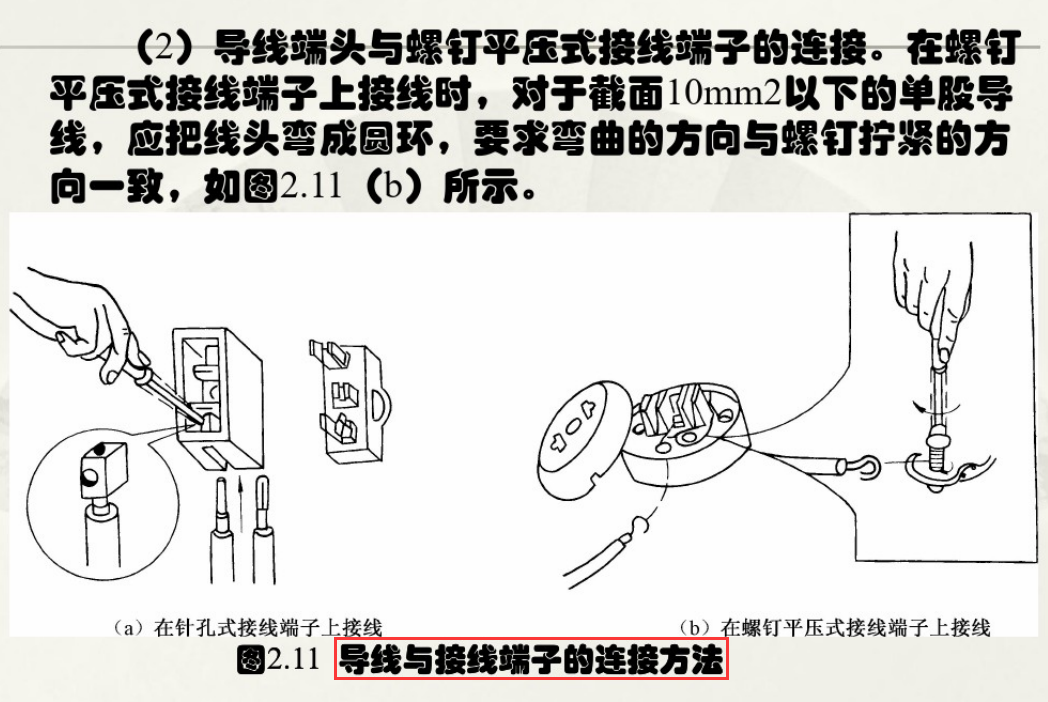 （2）导线端头与螺钉平压式接线端子的连接。在螺钉平压式接线端子上接线时，对于截面10mm2以下的单股导线，应把线头弯成圆环，要求弯曲的方向与螺钉拧紧的方向一致，如图2.11（b）所示。

（a）在针孔式接线端子上接线

（b）在螺钉平压式接线端子上接线

图2.11 导线与接线端子的连接方法