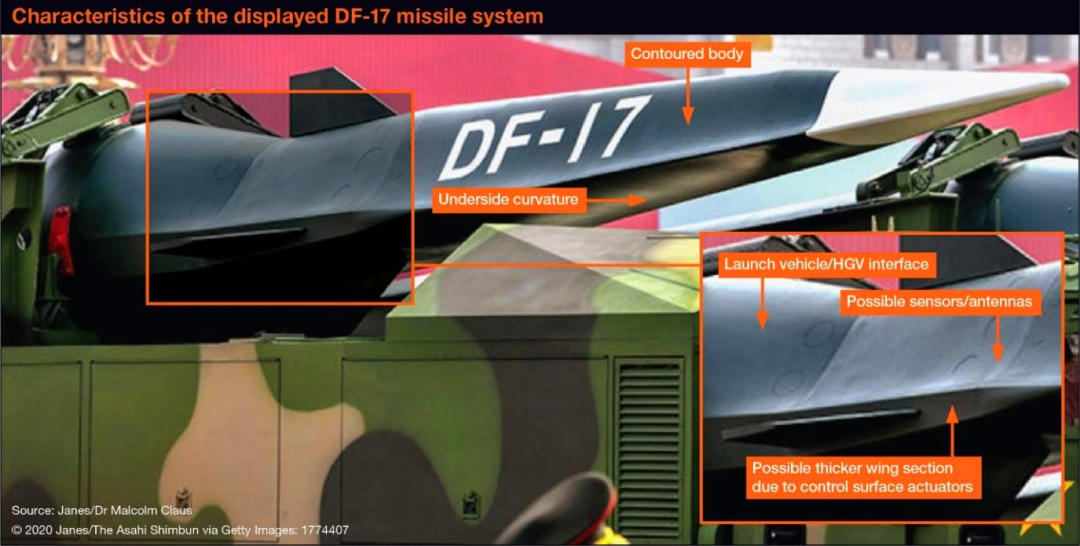 Characteristics of the displayed DF-17 missile system

Contoured body

DF-17

Underside curvature

Launch vehicle/HGV interface

Possible sensors/antennas

Possible thicker wing section due to control surface actuators

Source: Janes/Dr Malcolm Claus
© 2020 Janes/The Asahi Shimbun via Getty Images: 1774407