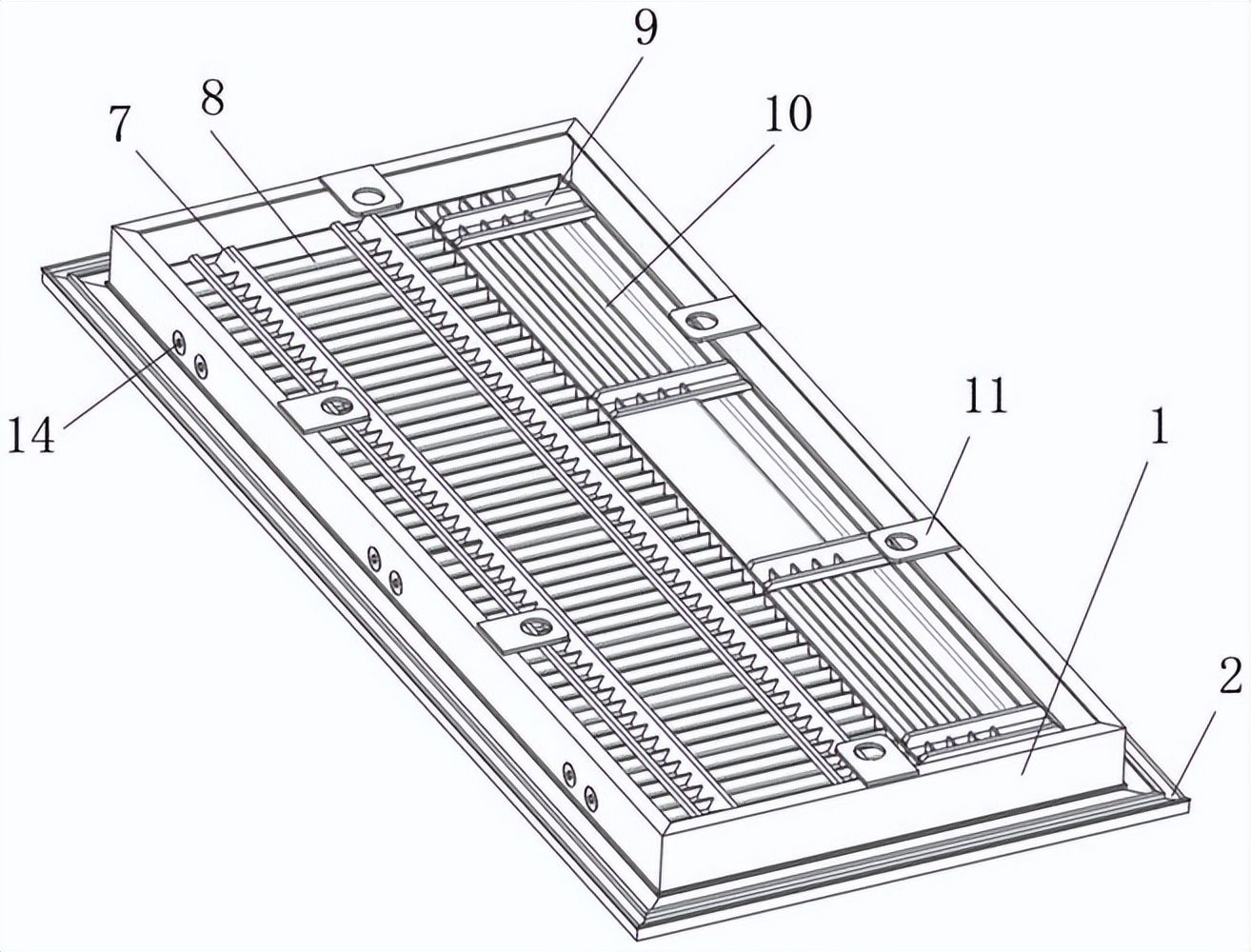 9
8
10
7
14
11
1
2