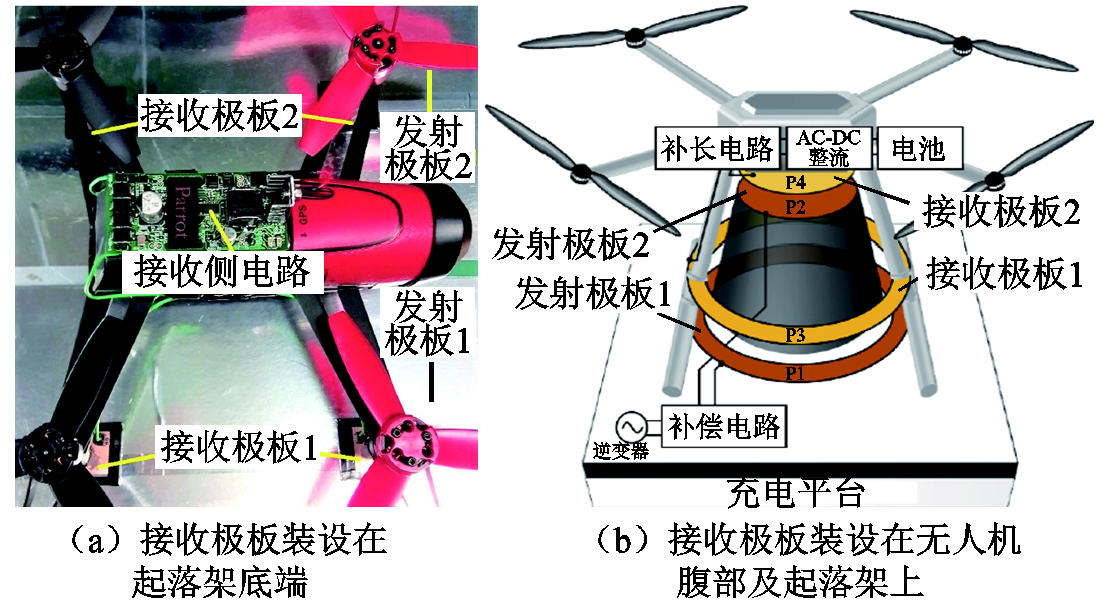 接收极板2
发射极板2
Parrot
接收侧电路
发射极板1
接收极板1
（a）接收极板装设在起落架底端

补长电路
AC-DC 整流
电池
P4
P2
接收极板2
发射极板2
接收极板1
发射极板1
P3
P1
补偿电路
逆变器
充电平台
（b）接收极板装设在无人机腹部及起落架上