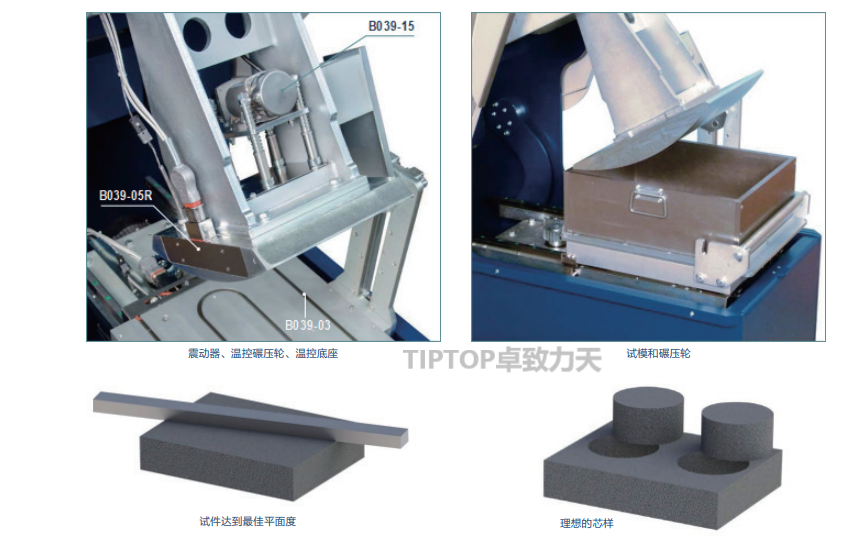 B039-15

B039-05R

B039-03

震动器、温控碾压轮、温控底座

TIPTOP卓致力天

试模和碾压轮

试件达到最佳平面度

理想的芯样