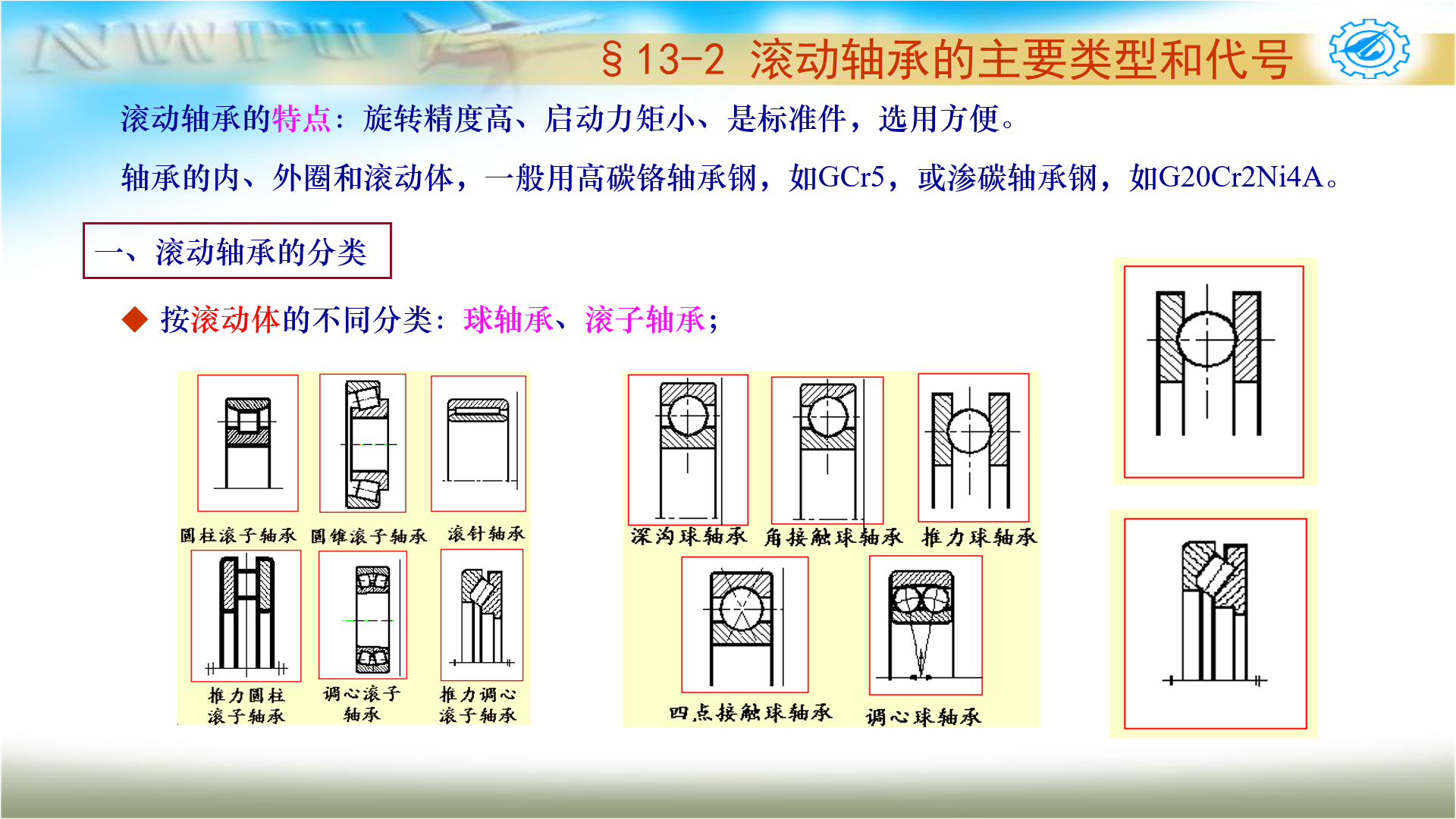 NWPU

§13-2 滚动轴承的主要类型和代号

滚动轴承的特点：旋转精度高、启动力矩小、是标准件，选用方便。

轴承的内、外圈和滚动体，一般用高碳铬轴承钢，如GCr5，或渗碳轴承钢，如G20Cr2Ni4A。

一、滚动轴承的分类

◆ 按滚动体的不同分类：球轴承、滚子轴承；

圆柱滚子轴承 圆锥滚子轴承 滚针轴承

推力圆柱滚子轴承 调心滚子轴承 推力调心滚子轴承

深沟球轴承 角接触球轴承 推力球轴承

四点接触球轴承 调心球轴承