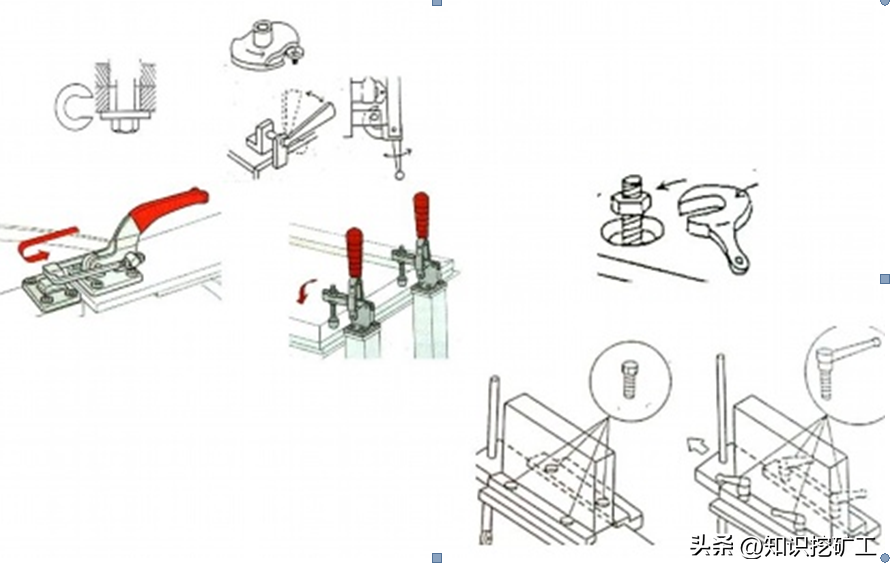 头条 @知识挖矿工