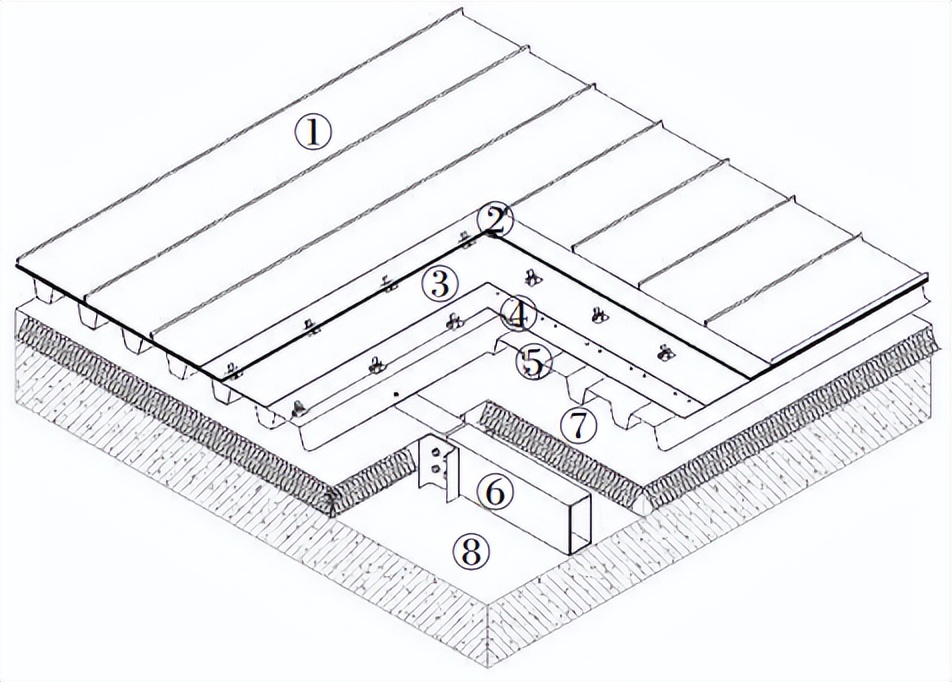 ①
②
③
④
⑤
⑦
⑥
⑧