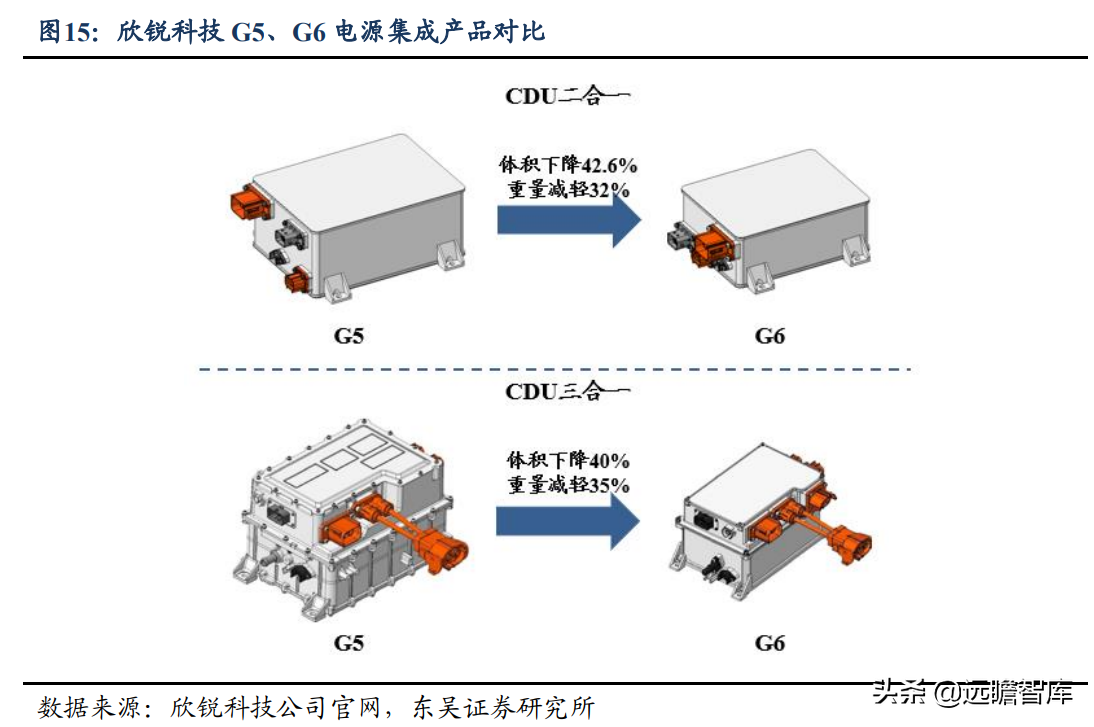 图15：欣锐科技 G5、G6 电源集成产品对比

CDU二合一

体积下降42.6%
重量减轻32%

G5

G6

CDU三合一

体积下降40%
重量减轻35%

G5

G6

数据来源：欣锐科技公司官网，东吴证券研究所

头条 @远瞻智库