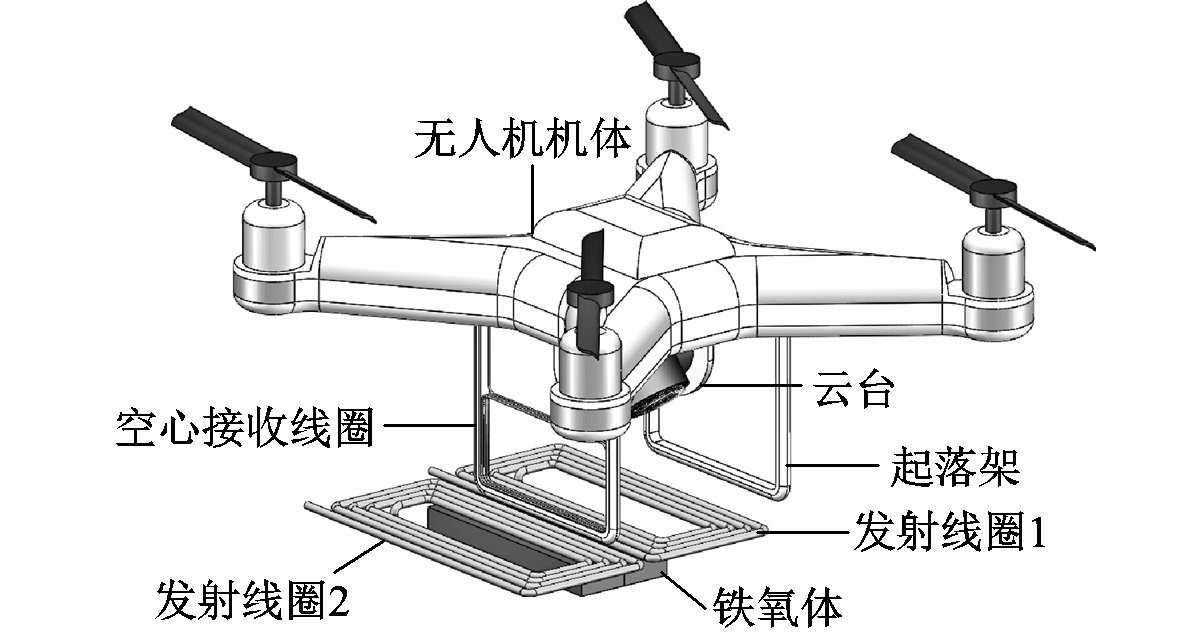 无人机机体

云台

空心接收线圈

起落架

发射线圈1

发射线圈2

铁氧体