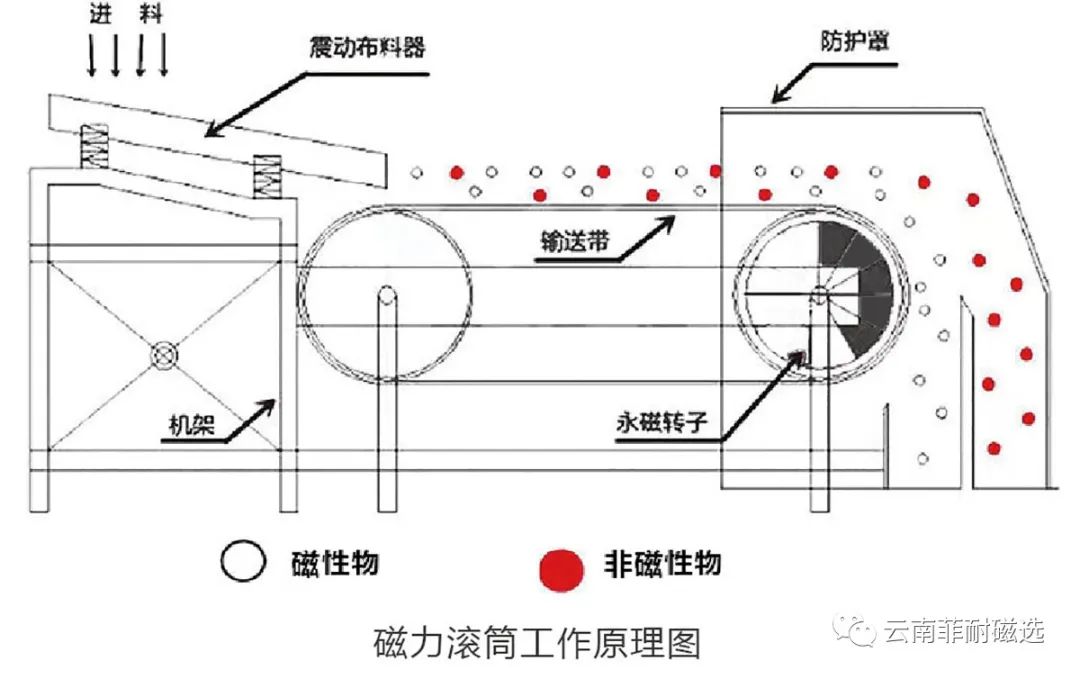 进 料

震动布料器

防护罩

输送带

机架

永磁转子

磁性物

非磁性物

磁力滚筒工作原理图

云南菲耐磁选