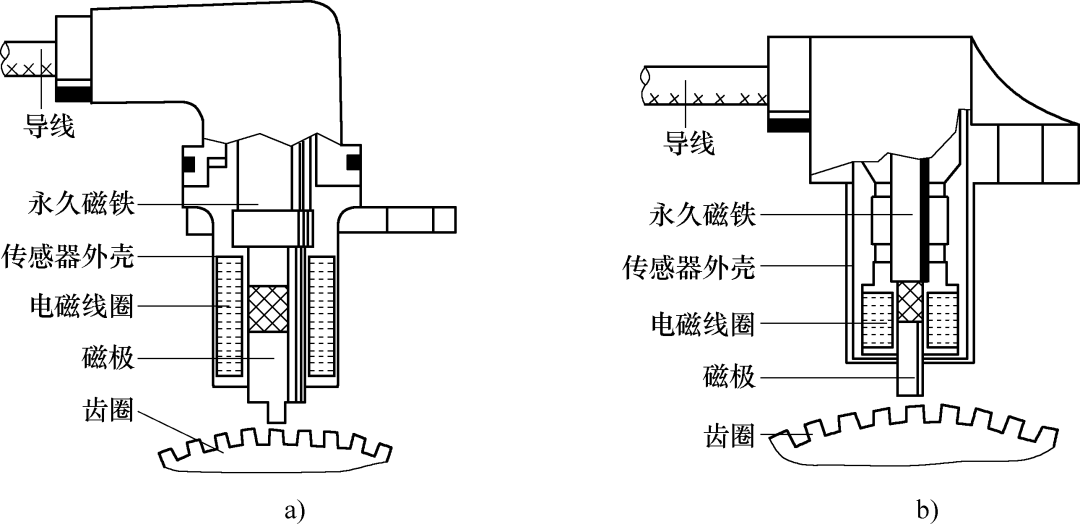 导线
永久磁铁
传感器外壳
电磁线圈
磁极
齿圈
a)

导线
永久磁铁
传感器外壳
电磁线圈
磁极
齿圈
b)