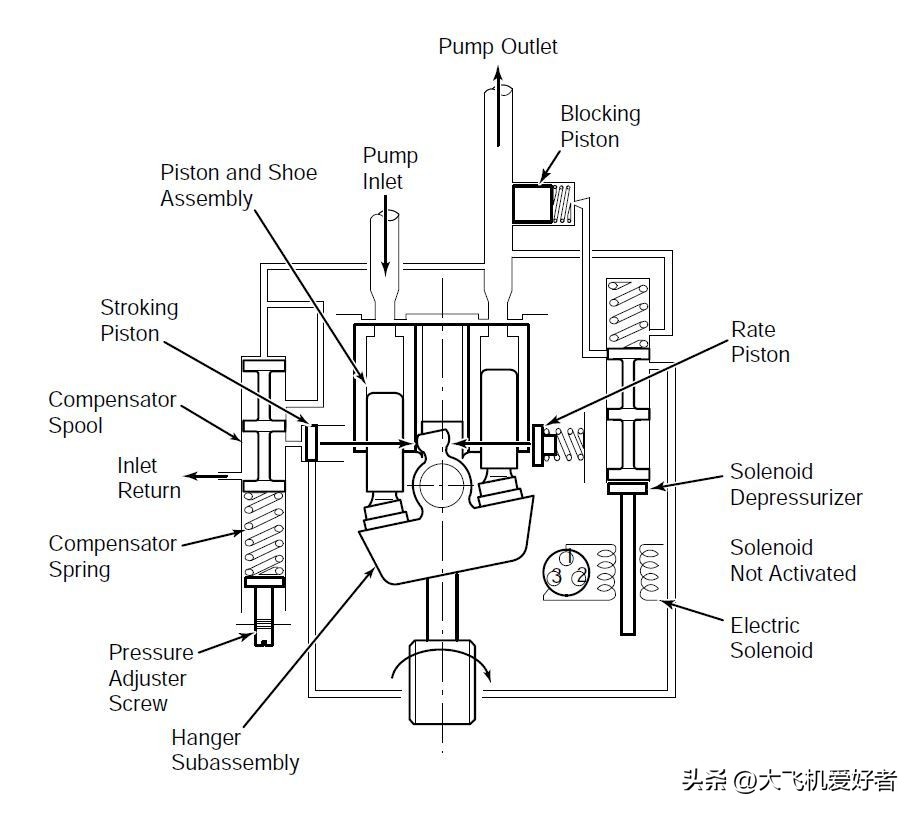 Pump Outlet

Blocking Piston

Pump Inlet

Piston and Shoe Assembly

Stroking Piston

Rate Piston

Compensator Spool

Inlet Return

Solenoid Depressurizer

Compensator Spring

Solenoid Not Activated

1

3 2

Electric Solenoid

Pressure Adjuster Screw

Hanger Subassembly

头条 @大飞机爱好者