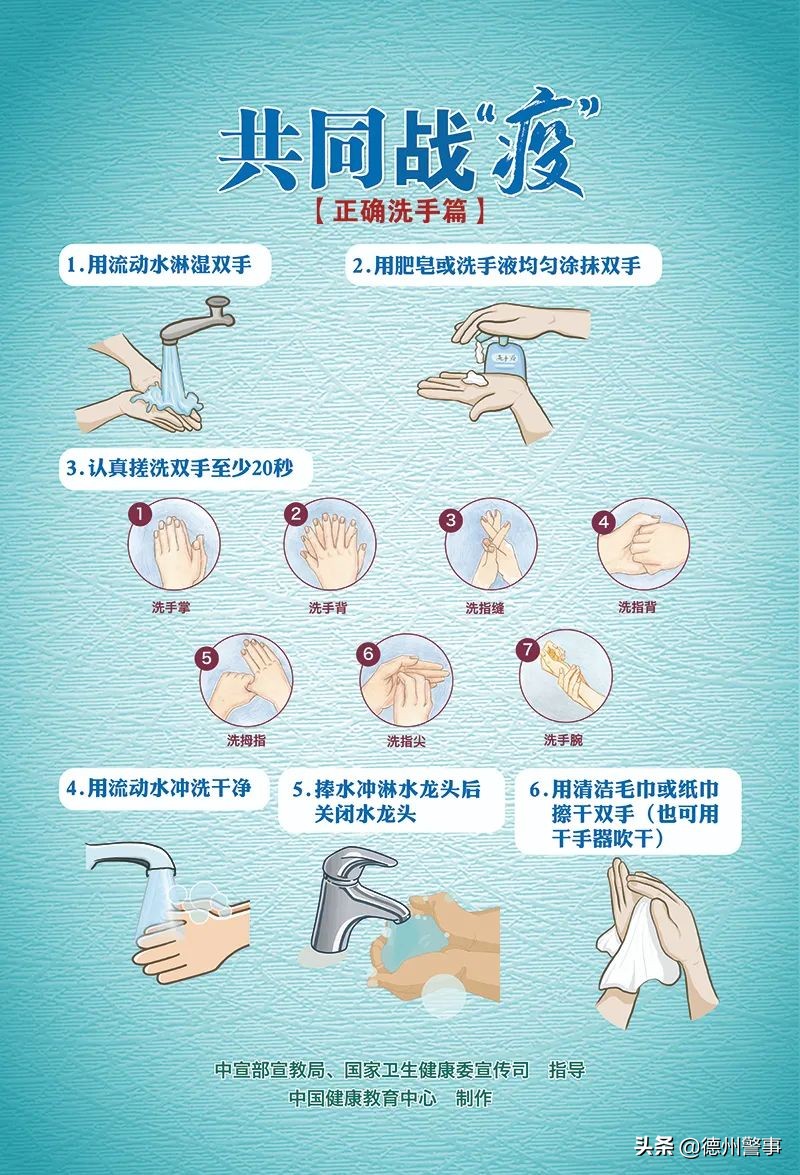 共同战“疫”

【正确洗手篇】

1.用流动水淋湿双手

2.用肥皂或洗手液均匀涂抹双手

洗手液

3.认真搓洗双手至少20秒

1 洗手掌

2 洗手背

3 洗指缝

4 洗指背

5 洗拇指

6 洗指尖

7 洗手腕

4.用流动水冲洗干净

5.捧水冲淋水龙头后关闭水龙头

6.用清洁毛巾或纸巾擦干双手（也可用干手器吹干）

中宣部宣教局、国家卫生健康委宣传司　指导

中国健康教育中心　制作

头条 @德州警事