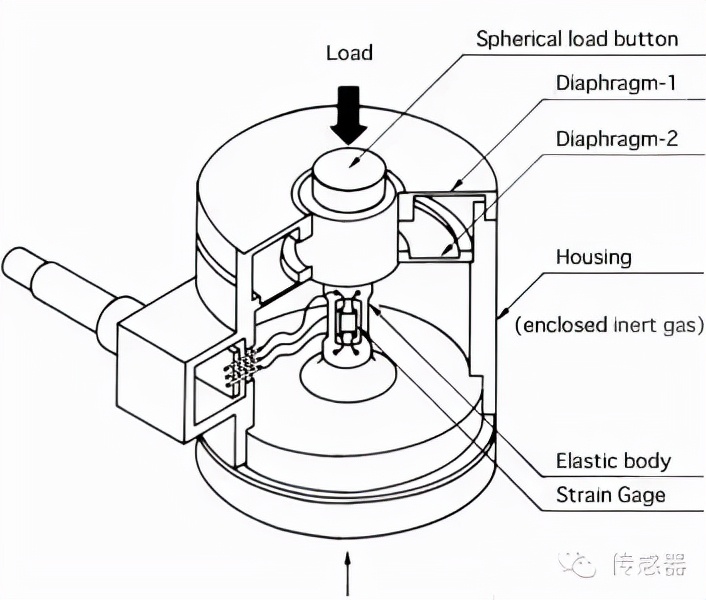 Load

Spherical load button

Diaphragm-1

Diaphragm-2

Housing

(enclosed inert gas)

Elastic body

Strain Gage

传感器