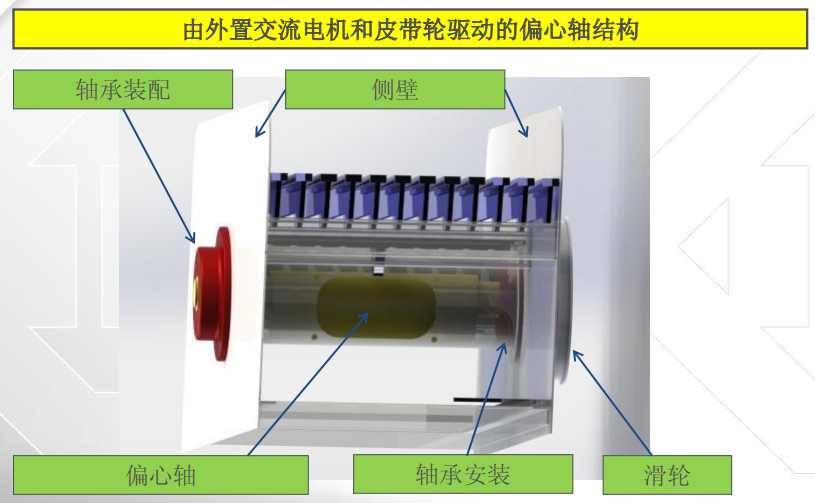 由外置交流电机和皮带轮驱动的偏心轴结构

轴承装配

侧壁

偏心轴

轴承安装

滑轮