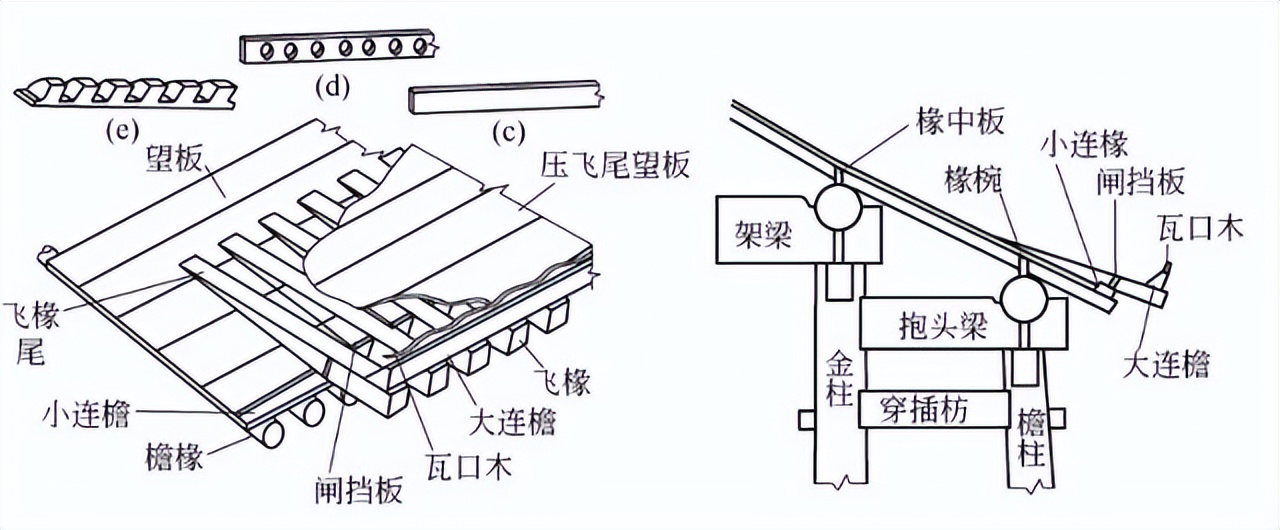 (d)
(e)
(c)
望板
压飞尾望板
飞椽尾
小连檐
檐椽
闸挡板
瓦口木
大连檐
飞椽
椽中板
小连椽
椽椀
闸挡板
瓦口木
架梁
抱头梁
大连檐
金柱
穿插枋
檐柱