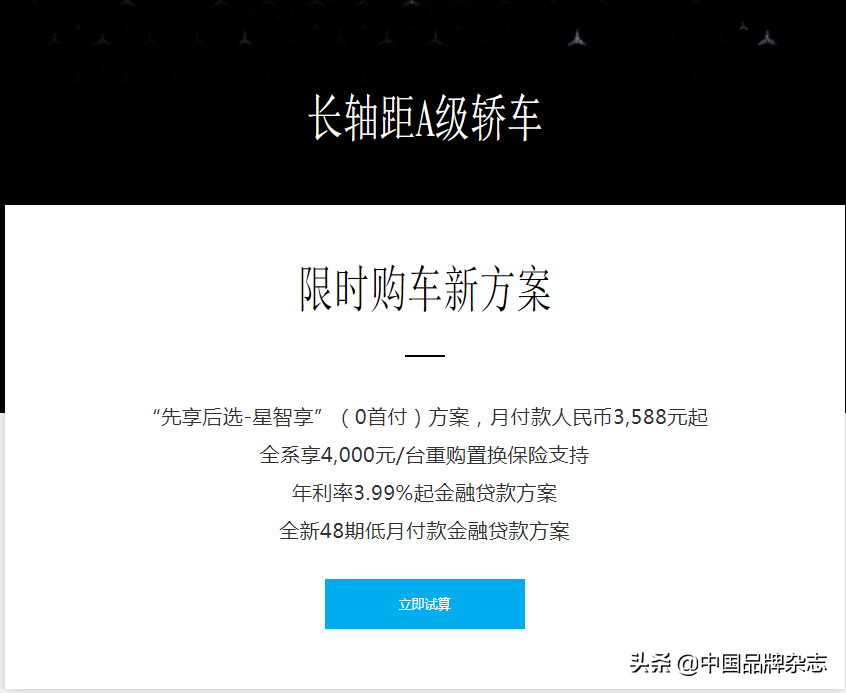 长轴距A级轿车

限时购车新方案

“先享后选-星智享”（0首付）方案，月付款人民币3,588元起

全系享4,000元/台重购置换保险支持

年利率3.99%起金融贷款方案

全新48期低月付款金融贷款方案

立即试算

头条 @中国品牌杂志