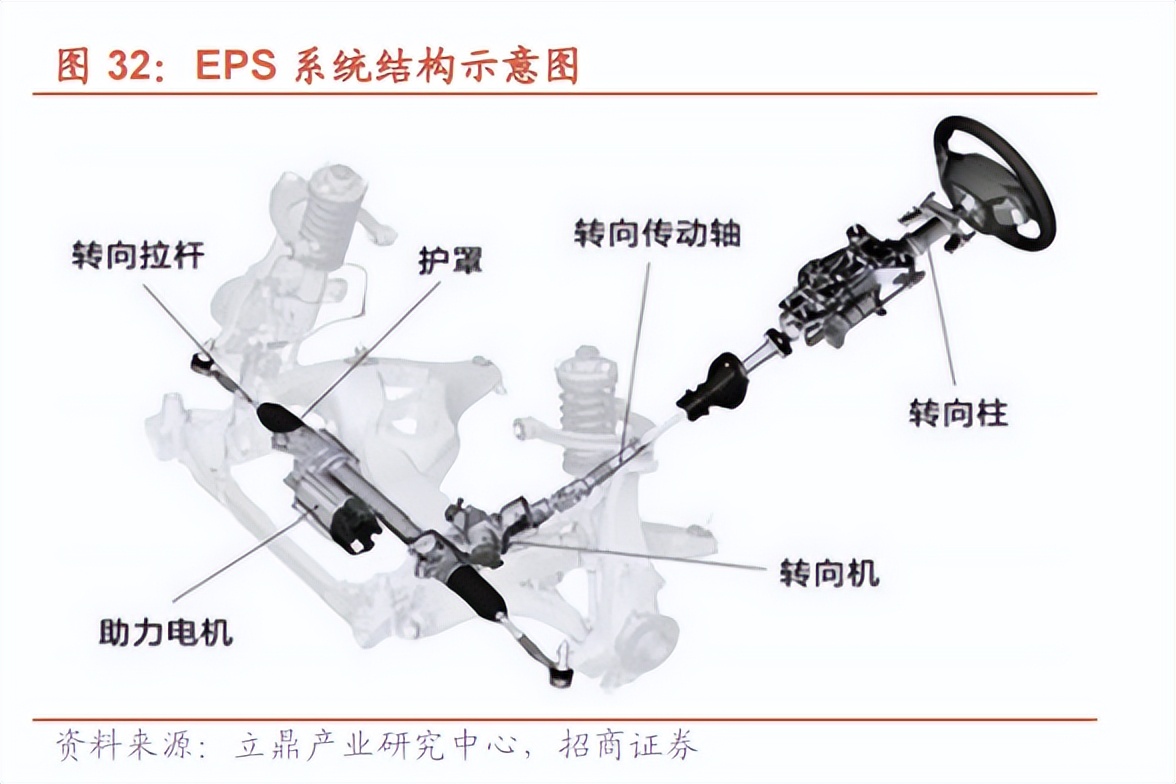 图 32：EPS 系统结构示意图

转向拉杆

护罩

转向传动轴

转向柱

转向机

助力电机

资料来源：立鼎产业研究中心，招商证券