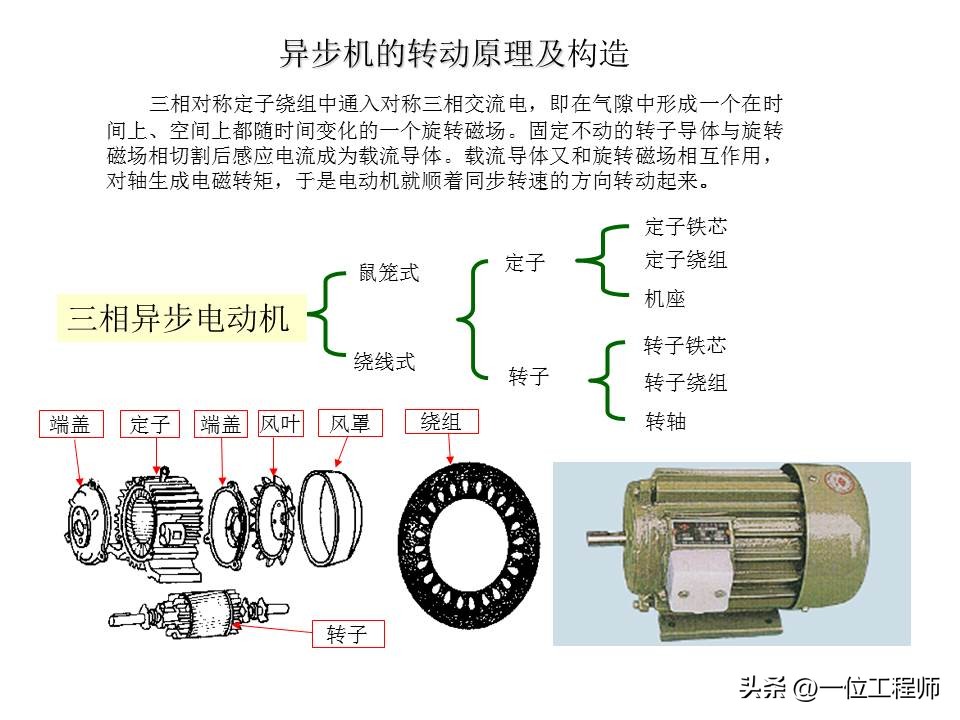 异步机的转动原理及构造

三相对称定子绕组中通入对称三相交流电，即在气隙中形成一个在时间上、空间上都随时间变化的一个旋转磁场。固定不动的转子导体与旋转磁场相切割后感应电流成为载流导体。载流导体又和旋转磁场相互作用，对轴生成电磁转矩，于是电动机就顺着同步转速的方向转动起来。

三相异步电动机

鼠笼式

绕线式

定子

转子

定子铁芯

定子绕组

机座

转子铁芯

转子绕组

转轴

端盖

定子

端盖

风叶

风罩

绕组

转子

头条 @一位工程师