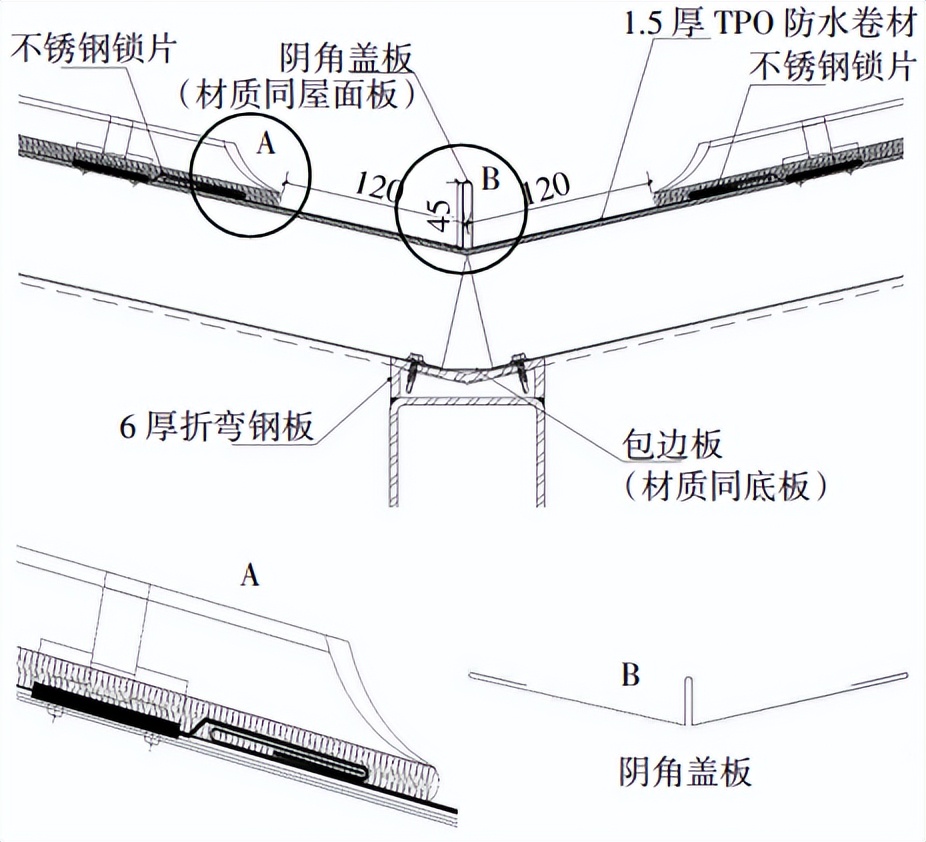 不锈钢锁片

阴角盖板
（材质同屋面板）

1.5 厚 TPO 防水卷材

不锈钢锁片

A

120

B

45

120

6 厚折弯钢板

包边板
（材质同底板）

A

B

阴角盖板