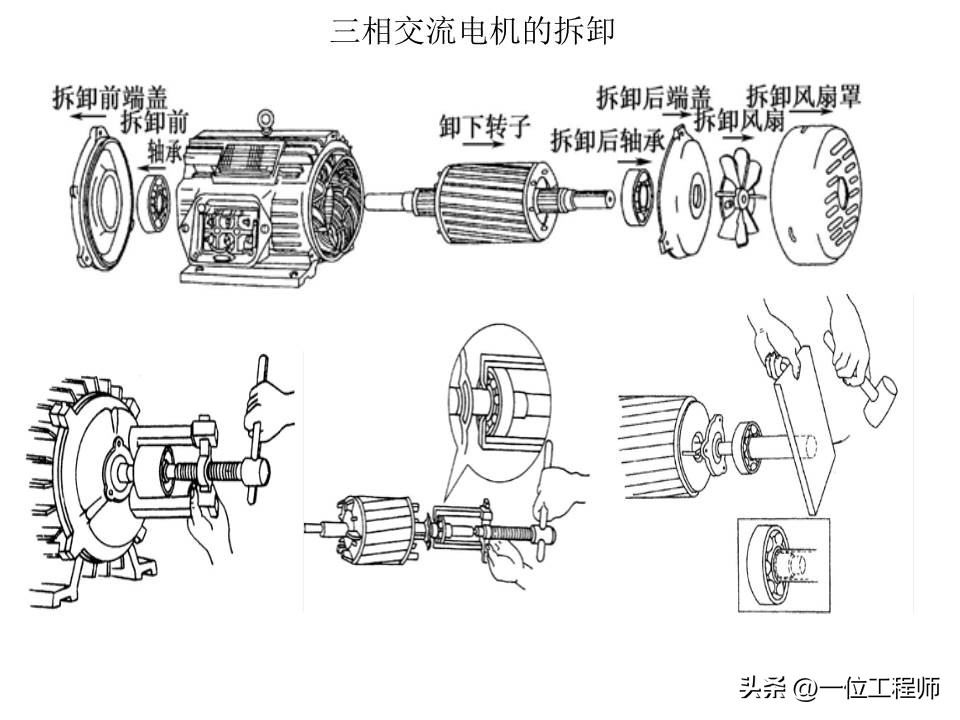 三相交流电机的拆卸

拆卸前端盖

拆卸前轴承

卸下转子

拆卸后轴承

拆卸后端盖

拆卸风扇

拆卸风扇罩

头条 @一位工程师