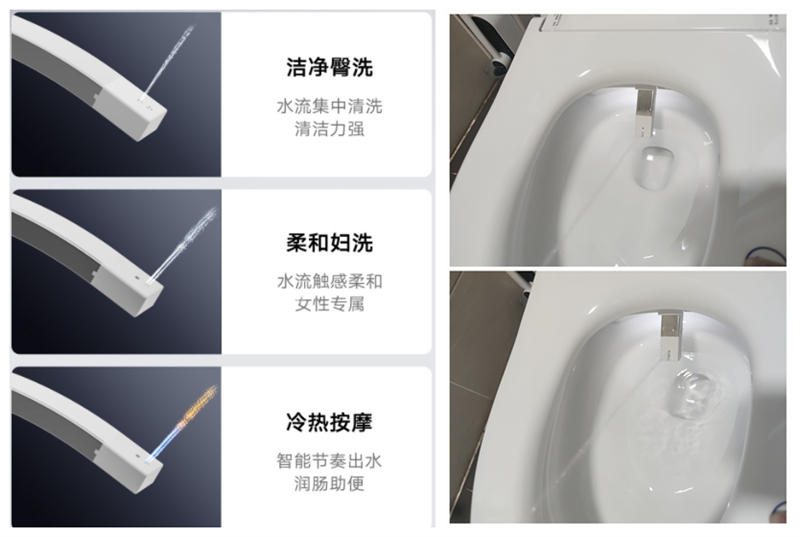 洁净臀洗
水流集中清洗
清洁力强

柔和妇洗
水流触感柔和
女性专属

冷热按摩
智能节奏出水
润肠助便