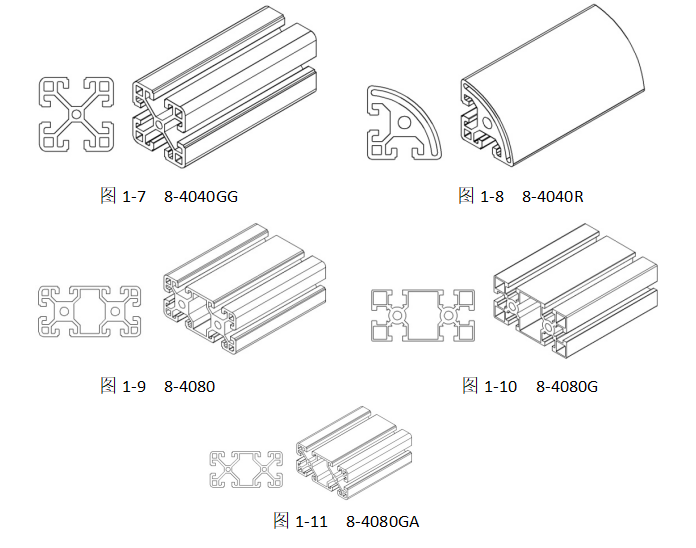 图 1-7　8-4040GG

图 1-8　8-4040R

图 1-9　8-4080

图 1-10　8-4080G

图 1-11　8-4080GA