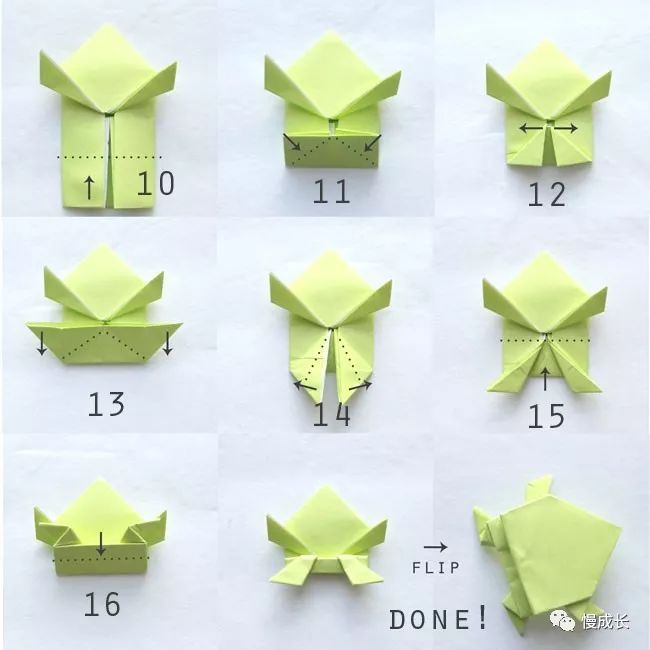 10

11

12

13

14

15

16

FLIP

DONE!

慢成长