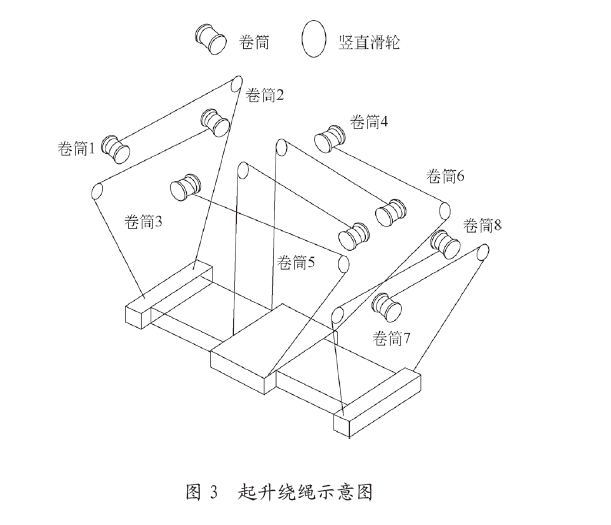 卷筒 竖直滑轮

卷筒2

卷筒4

卷筒1

卷筒6

卷筒3

卷筒8

卷筒5

卷筒7

图 3 起升绕绳示意图