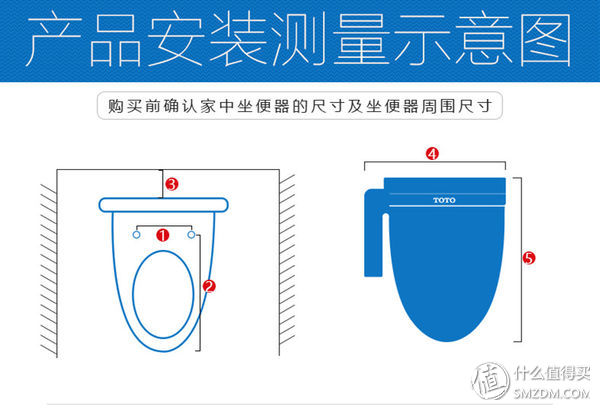 产品安装测量示意图

购买前确认家中坐便器的尺寸及坐便器周围尺寸

3
1
2

4
TOTO
5

值 什么值得买 SMZDM.COM