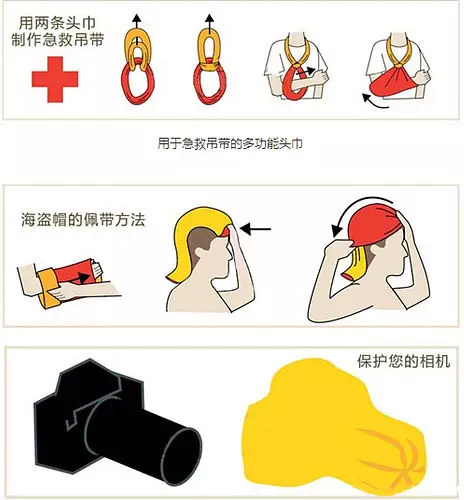 用两条头巾
制作急救吊带

用于急救吊带的多功能头巾

海盗帽的佩带方法

保护您的相机