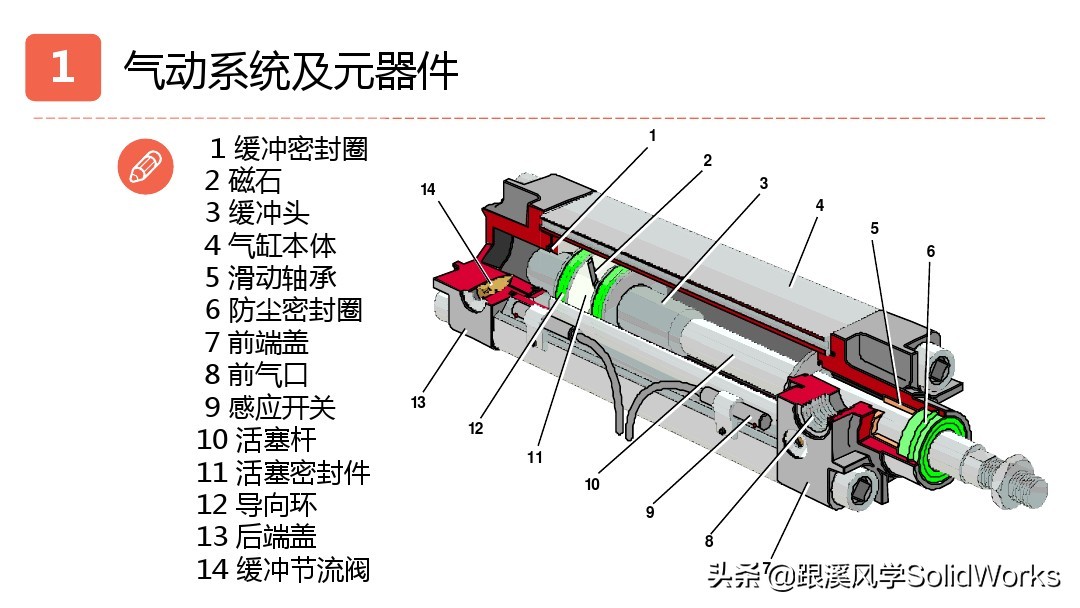 1 气动系统及元器件

1 缓冲密封圈
2 磁石
3 缓冲头
4 气缸本体
5 滑动轴承
6 防尘密封圈
7 前端盖
8 前气口
9 感应开关
10 活塞杆
11 活塞密封件
12 导向环
13 后端盖
14 缓冲节流阀

1
2
3
4
5
6
14
13
12
11
10
9
8
7

头条 @跟溪风学SolidWorks