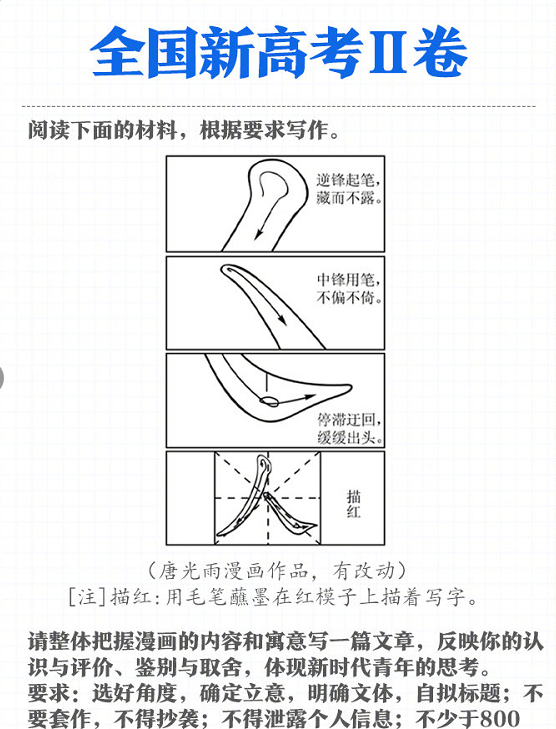 全国新高考Ⅱ卷

阅读下面的材料，根据要求写作。

逆锋起笔，藏而不露。

中锋用笔，不偏不倚。

停滞迂回，缓缓出头。

描红

（唐光雨漫画作品，有改动）
［注］描红：用毛笔蘸墨在红模子上描着写字。

请整体把握漫画的内容和寓意写一篇文章，反映你的认识与评价、鉴别与取舍，体现新时代青年的思考。
要求：选好角度，确定立意，明确文体，自拟标题；不要套作，不得抄袭；不得泄露个人信息；不少于800