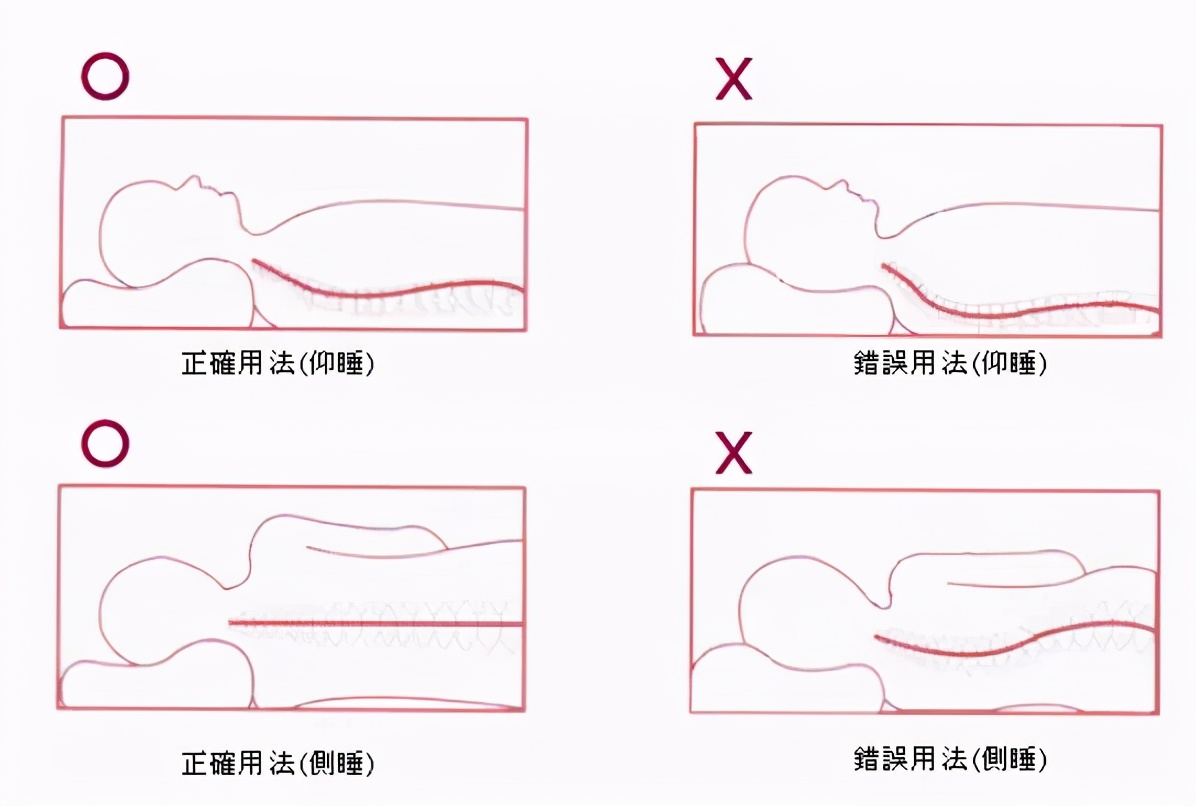 O

正確用法(仰睡)

X

錯誤用法(仰睡)

O

正確用法(側睡)

X

錯誤用法(側睡)